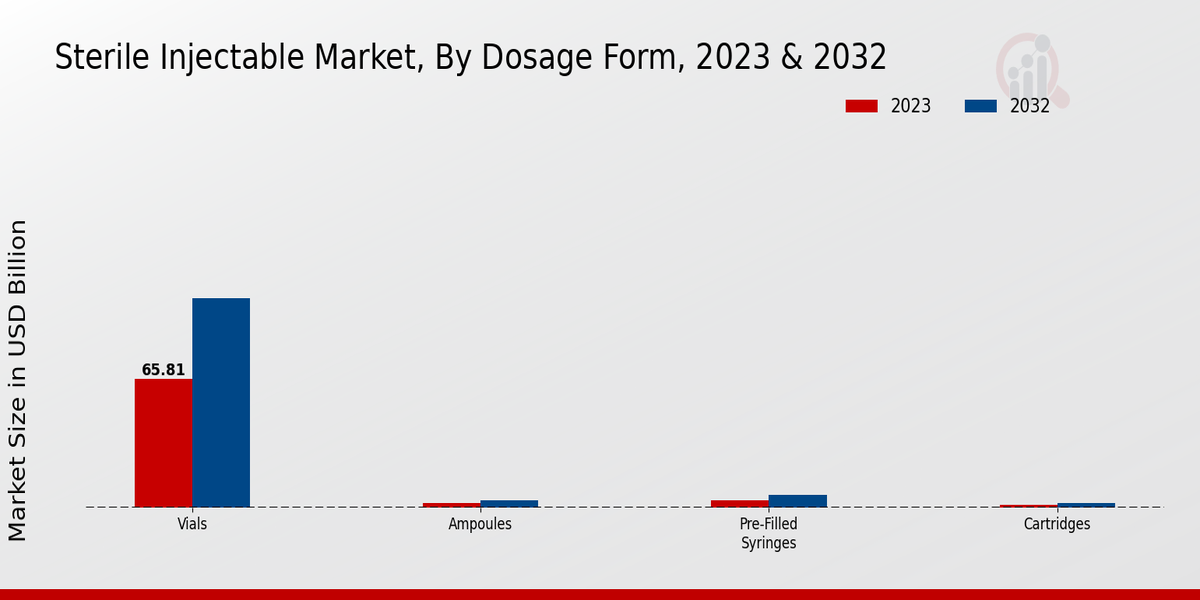 Sterile Injectable Market, By Dosage Form, 2023 & 2032

2023
2032

Market Size in USD Billion

65.81

Vials
Ampoules
Pre-Filled Syringes
Cartridges