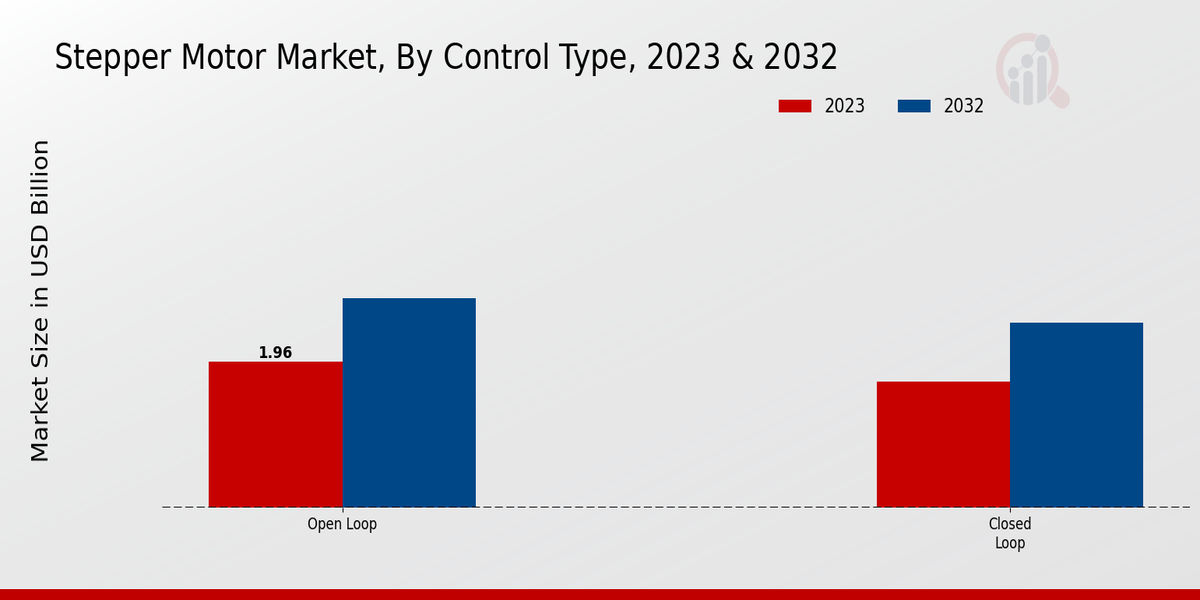 Stepper Motor Market, By Control Type, 2023 & 2032

2023
2032

Market Size in USD Billion

1.96

Open Loop

Closed Loop