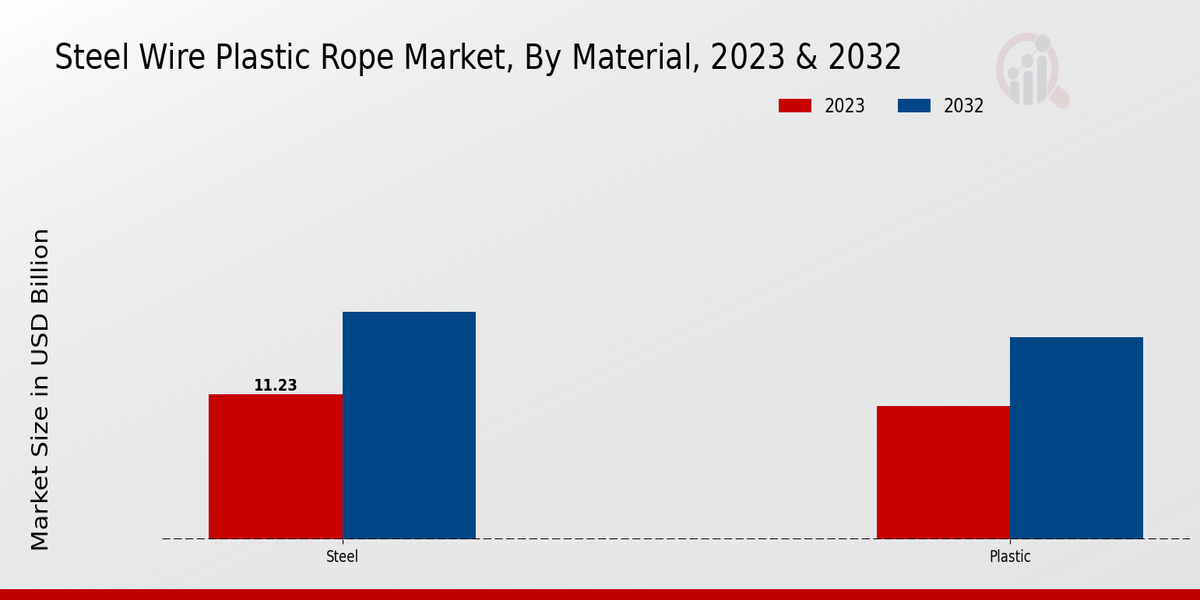 Steel Wire Plastic Rope Market, By Material, 2023 & 2032

2023
2032

Market Size in USD Billion

11.23

Steel
Plastic