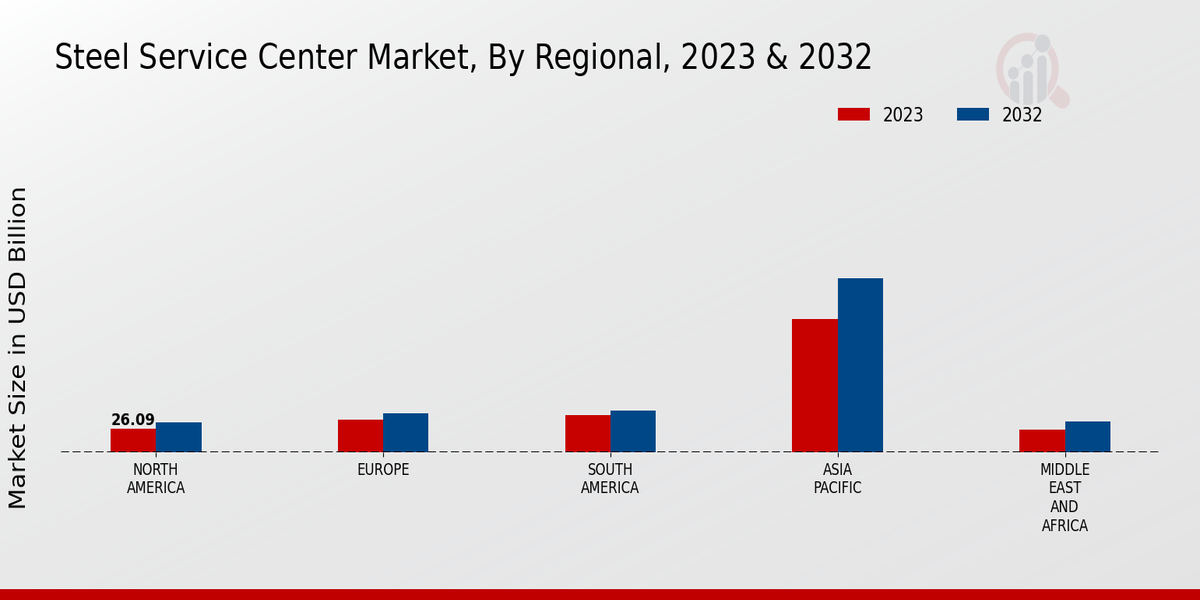 Steel Service Center Market, By Regional, 2023 & 2032

2023
2032

Market Size in USD Billion

26.09

NORTH AMERICA
EUROPE
SOUTH AMERICA
ASIA PACIFIC
MIDDLE EAST AND AFRICA