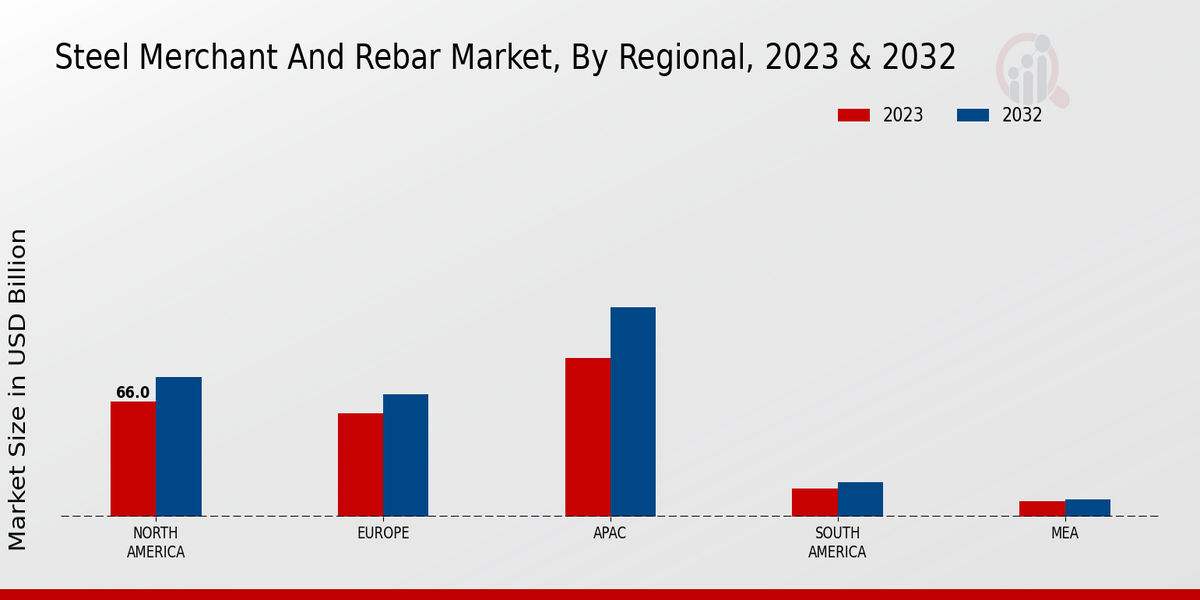 Steel Merchant And Rebar Market, By Regional, 2023 & 2032

2023
2032

Market Size in USD Billion

66.0

NORTH AMERICA
EUROPE
APAC
SOUTH AMERICA
MEA