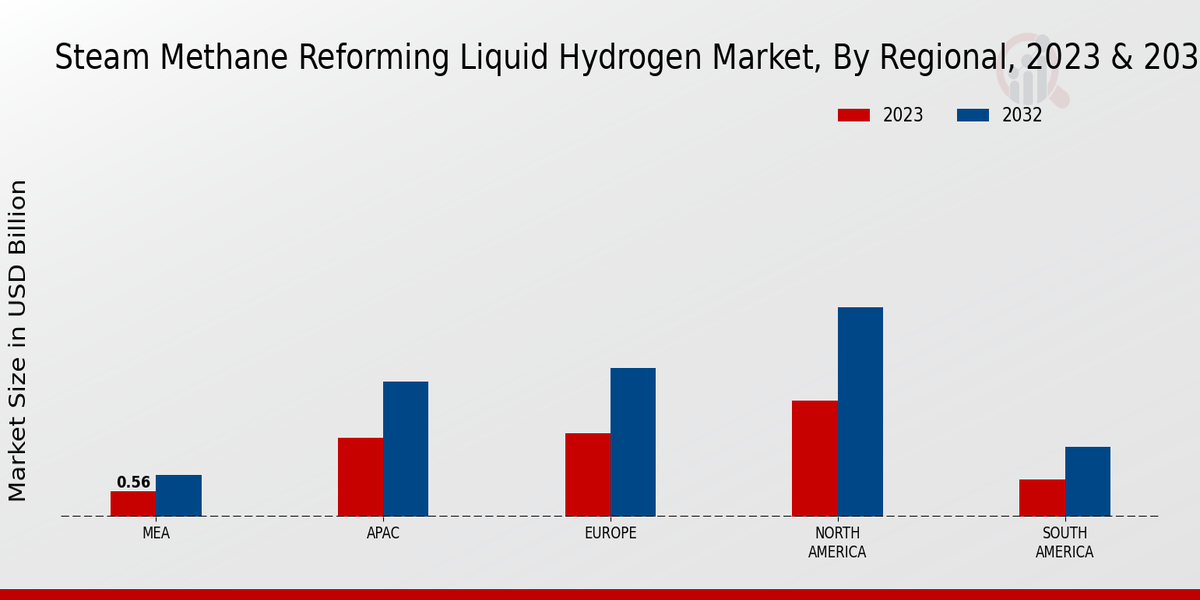 Steam Methane Reforming Liquid Hydrogen Market, By Regional, 2023 & 203

2023
2032

Market Size in USD Billion

0.56

MEA
APAC
EUROPE
NORTH AMERICA
SOUTH AMERICA