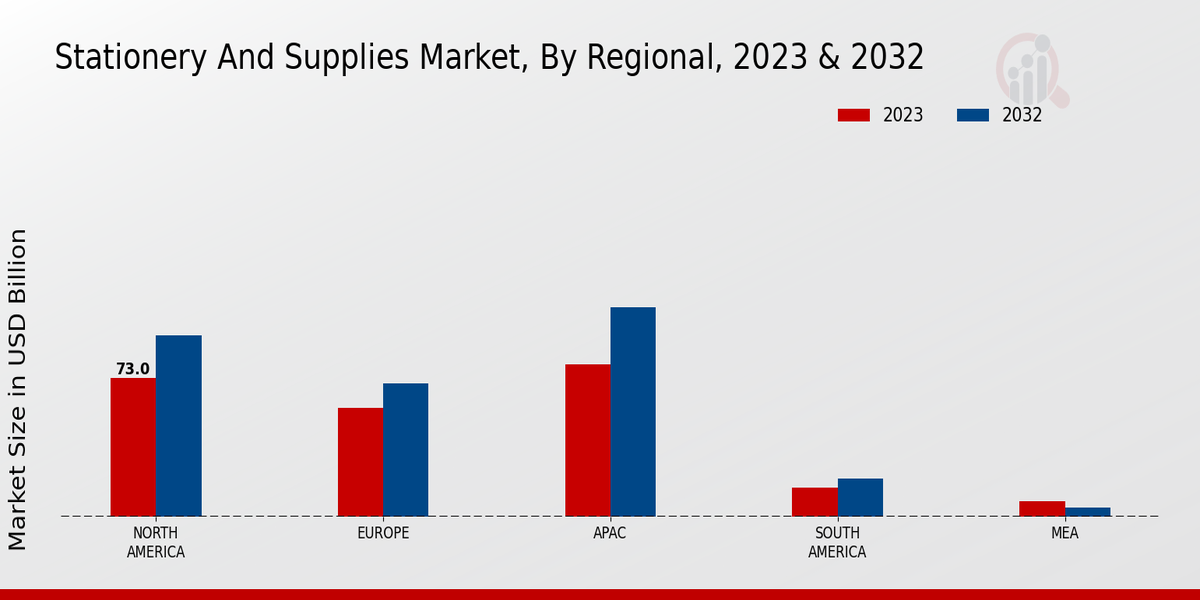 Stationery And Supplies Market, By Regional, 2023 & 2032

2023
2032

Market Size in USD Billion

73.0

NORTH AMERICA
EUROPE
APAC
SOUTH AMERICA
MEA