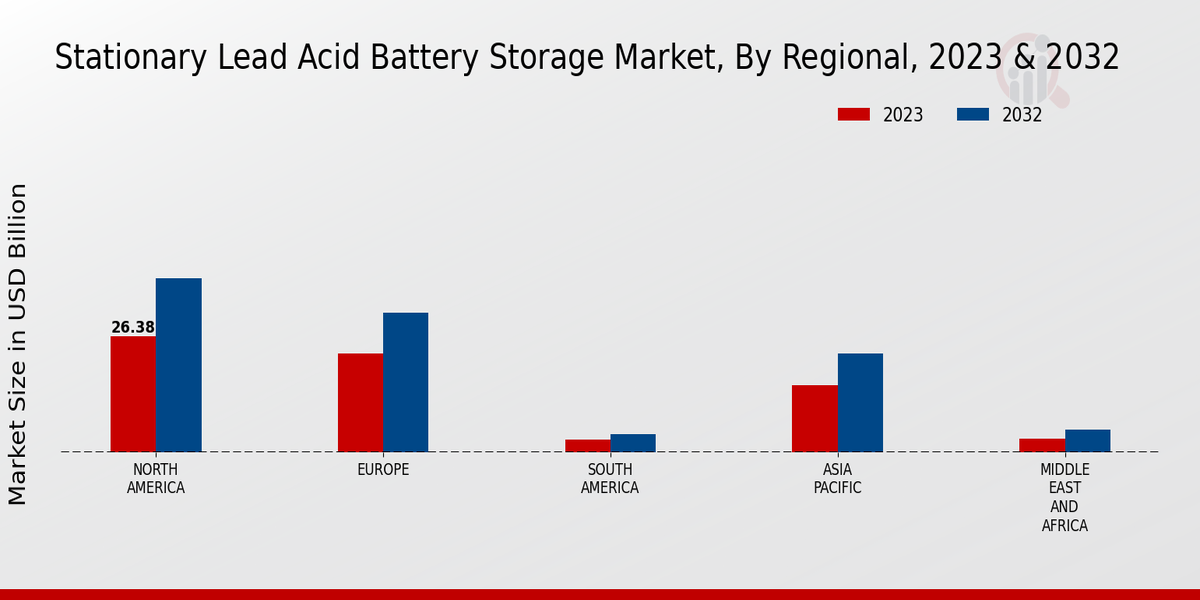 Stationary Lead Acid Battery Storage Market, By Regional, 2023 & 2032

2023
2032

Market Size in USD Billion

26.38

NORTH AMERICA
EUROPE
SOUTH AMERICA
ASIA PACIFIC
MIDDLE EAST AND AFRICA