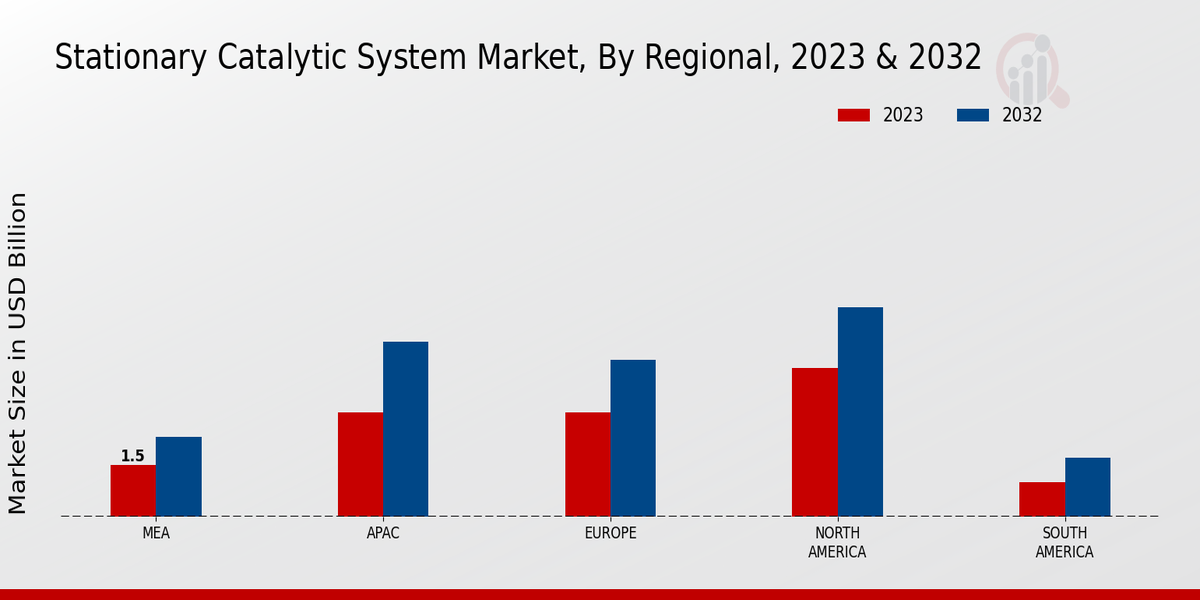 Stationary Catalytic System Market, By Regional, 2023 & 2032

2023
2032

Market Size in USD Billion

1.5

MEA
APAC
EUROPE
NORTH AMERICA
SOUTH AMERICA