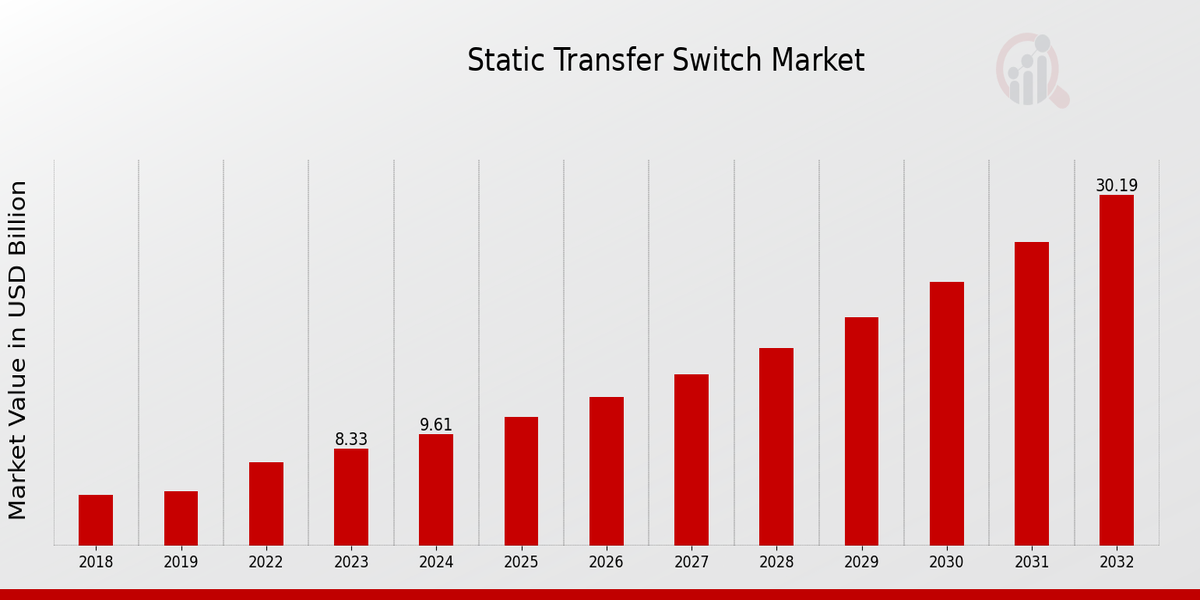 Static Transfer Switch Market

Market Value in USD Billion

8.33
9.61
30.19

2018
2019
2022
2023
2024
2025
2026
2027
2028
2029
2030
2031
2032