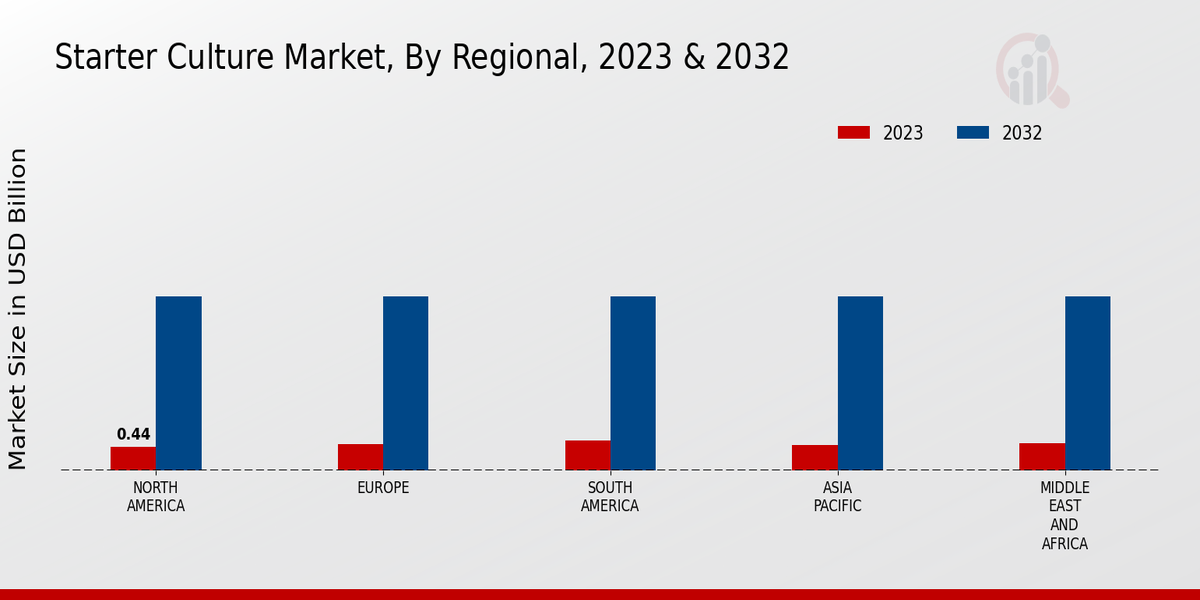 Starter Culture Market, By Regional, 2023 & 2032

2023
2032

Market Size in USD Billion

0.44

NORTH AMERICA
EUROPE
SOUTH AMERICA
ASIA PACIFIC
MIDDLE EAST AND AFRICA