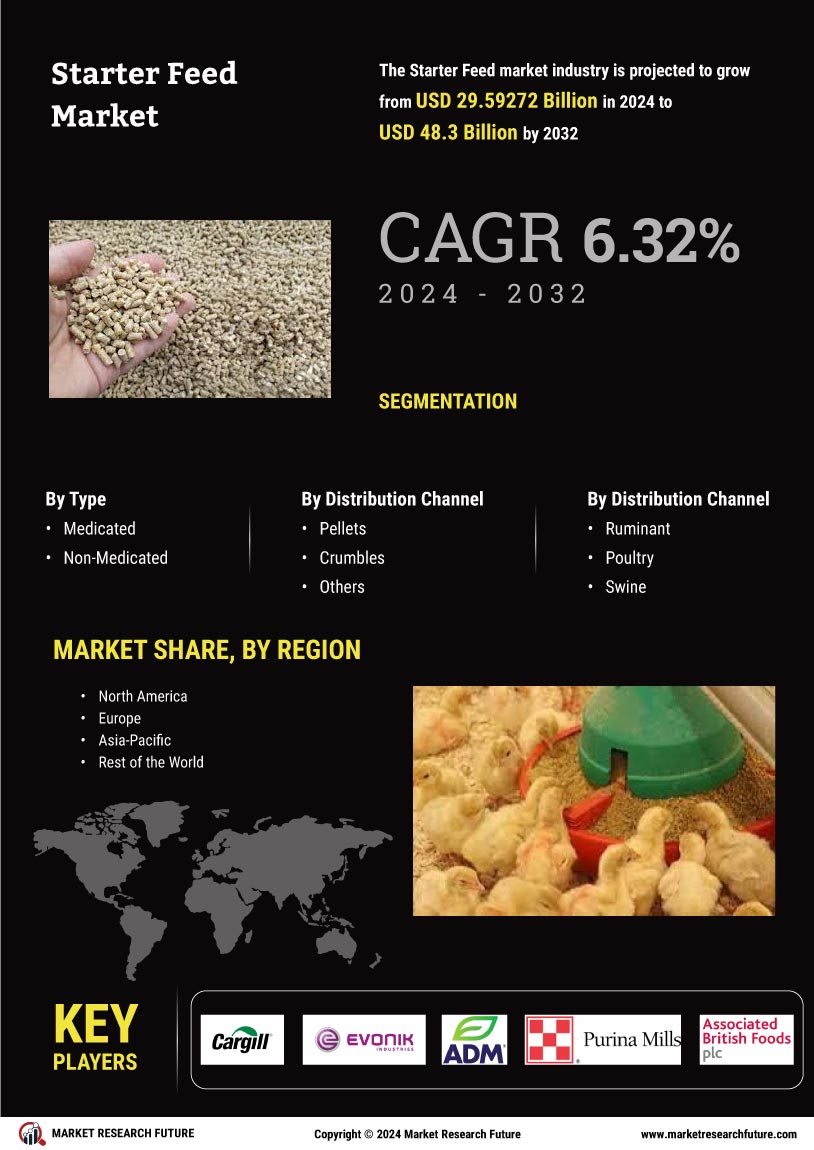 Starter Feed Market

The Starter Feed market industry is projected to grow from USD 29.59272 Billion in 2024 to USD 48.3 Billion by 2032

CAGR 6.32%
2024 - 2032

SEGMENTATION

By Type
• Medicated
• Non-Medicated

By Distribution Channel
• Pellets
• Crumbles
• Others

By Distribution Channel
• Ruminant
• Poultry
• Swine

MARKET SHARE, BY REGION
• North America
• Europe
• Asia-Pacific
• Rest of the World

KEY PLAYERS

Cargill
EVONIK INDUSTRIES
ADM
Purina Mills
Associated British Foods plc

MARKET RESEARCH FUTURE
Copyright © 2024 Market Research Future
www.marketresearchfuture.com