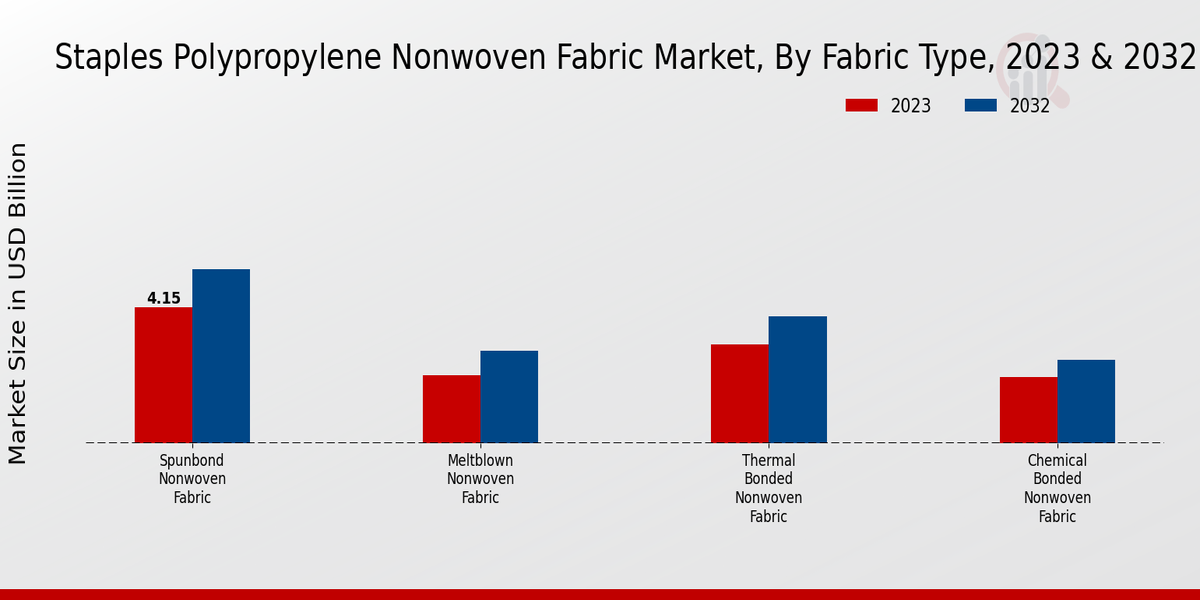 Staples Polypropylene Nonwoven Fabric Market, By Fabric Type, 2023 & 2032

2023
2032

Market Size in USD Billion

4.15

Spunbond Nonwoven Fabric

Meltblown Nonwoven Fabric

Thermal Bonded Nonwoven Fabric

Chemical Bonded Nonwoven Fabric