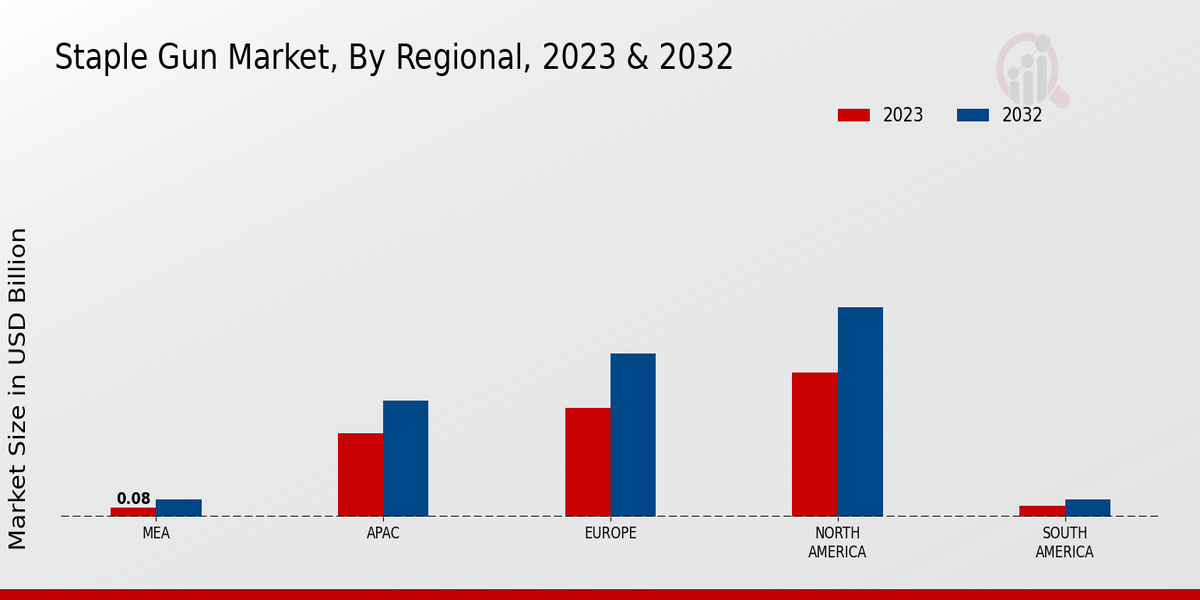 Staple Gun Market, By Regional, 2023 & 2032

2023
2032

Market Size in USD Billion

0.08

MEA
APAC
EUROPE
NORTH AMERICA
SOUTH AMERICA