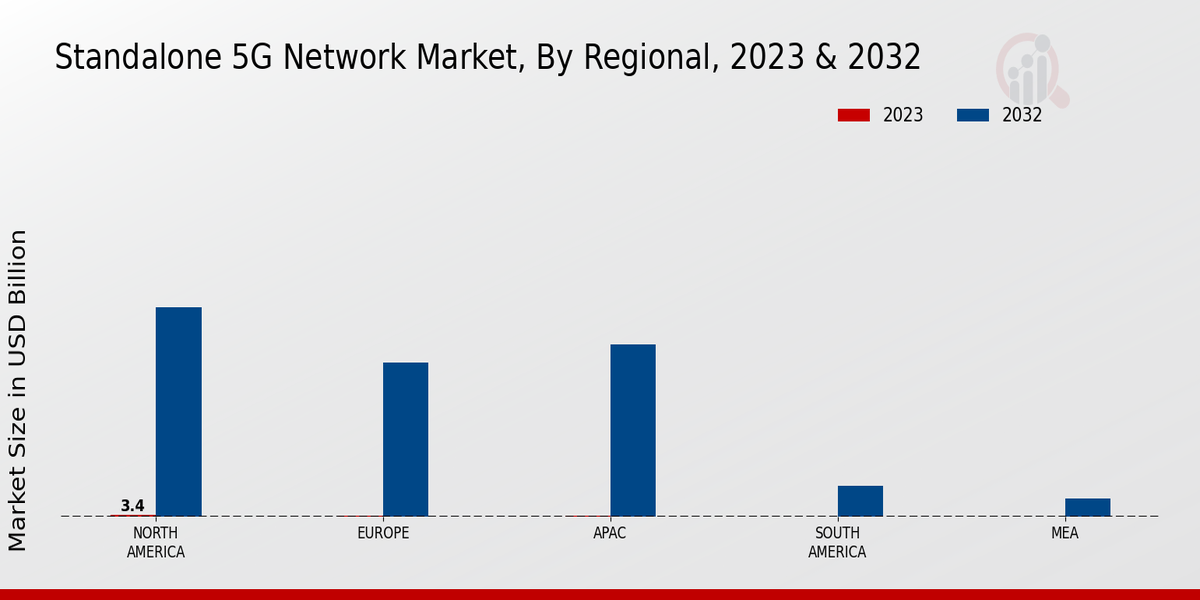 Standalone 5G Network Market, By Regional, 2023 & 2032

2023
2032

Market Size in USD Billion

3.4

NORTH AMERICA
EUROPE
APAC
SOUTH AMERICA
MEA