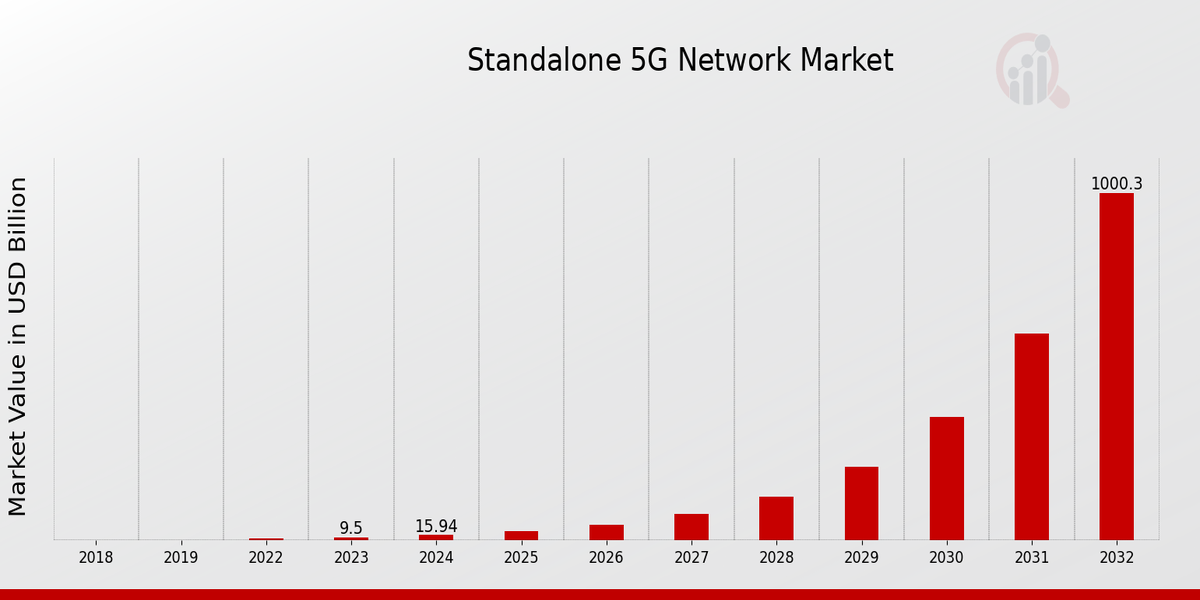 Standalone 5G Network Market

Market Value in USD Billion

9.5
15.94
1000.3

2018
2019
2022
2023
2024
2025
2026
2027
2028
2029
2030
2031
2032