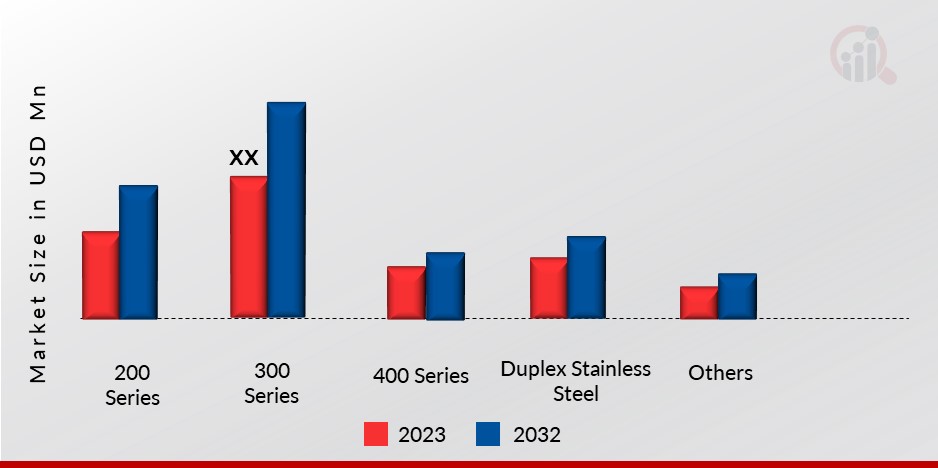 Market Size in USD Mn

XX

200 Series

300 Series

400 Series

Duplex Stainless Steel

Others

2023

2032