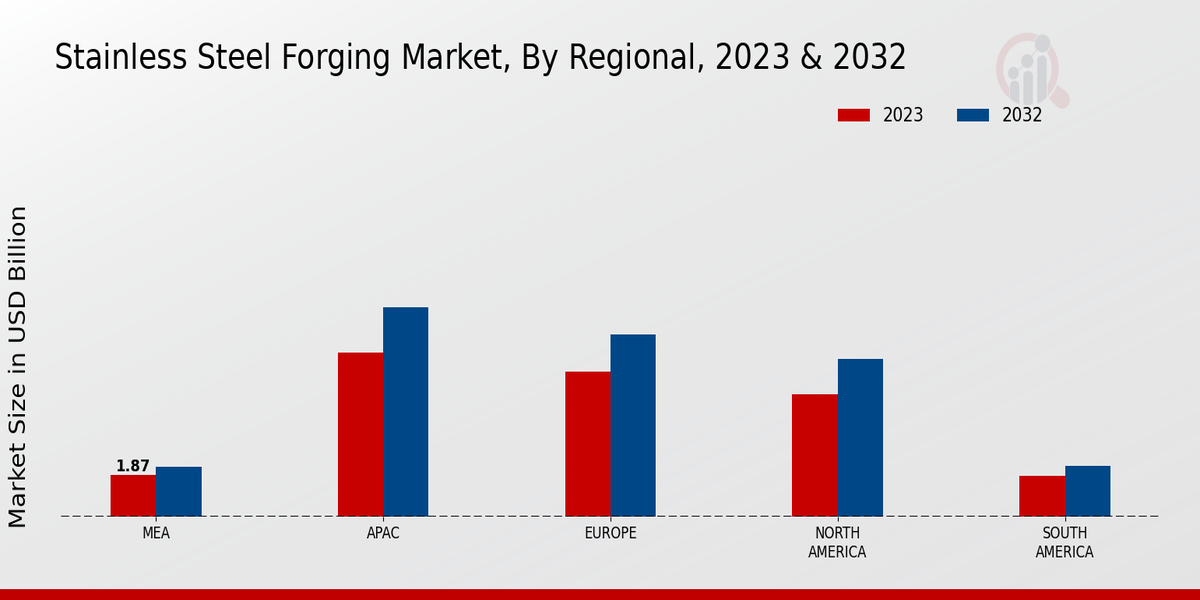 Stainless Steel Forging Market, By Regional, 2023 & 2032

2023
2032

Market Size in USD Billion

1.87

MEA
APAC
EUROPE
NORTH AMERICA
SOUTH AMERICA