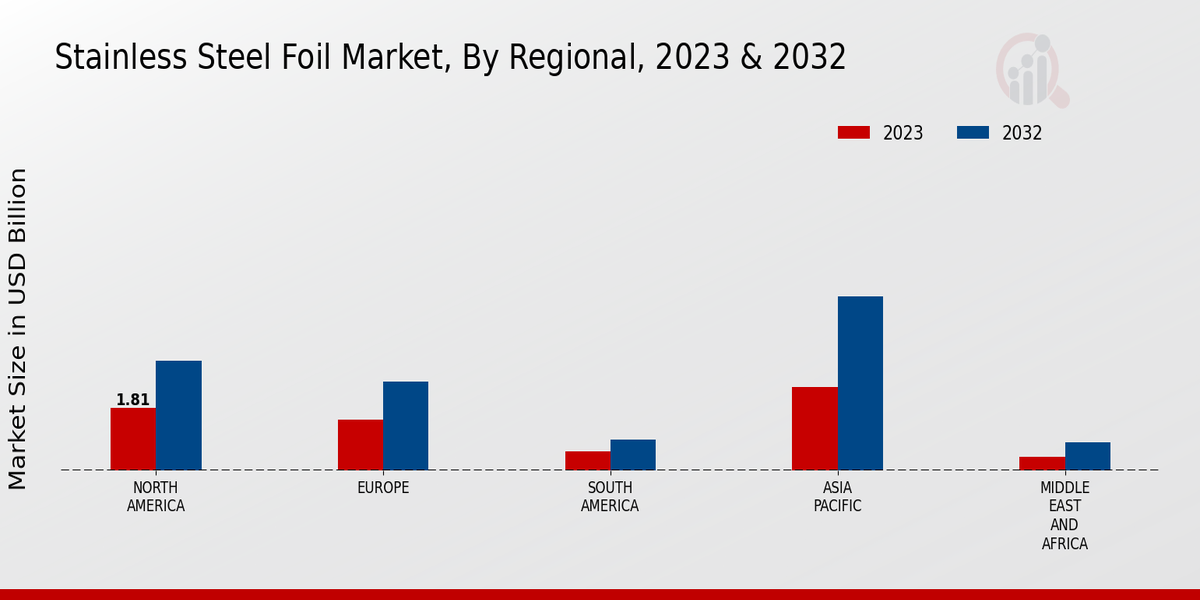 Stainless Steel Foil Market, By Regional, 2023 & 2032

2023
2032

Market Size in USD Billion

1.81

NORTH AMERICA
EUROPE
SOUTH AMERICA
ASIA PACIFIC
MIDDLE EAST AND AFRICA