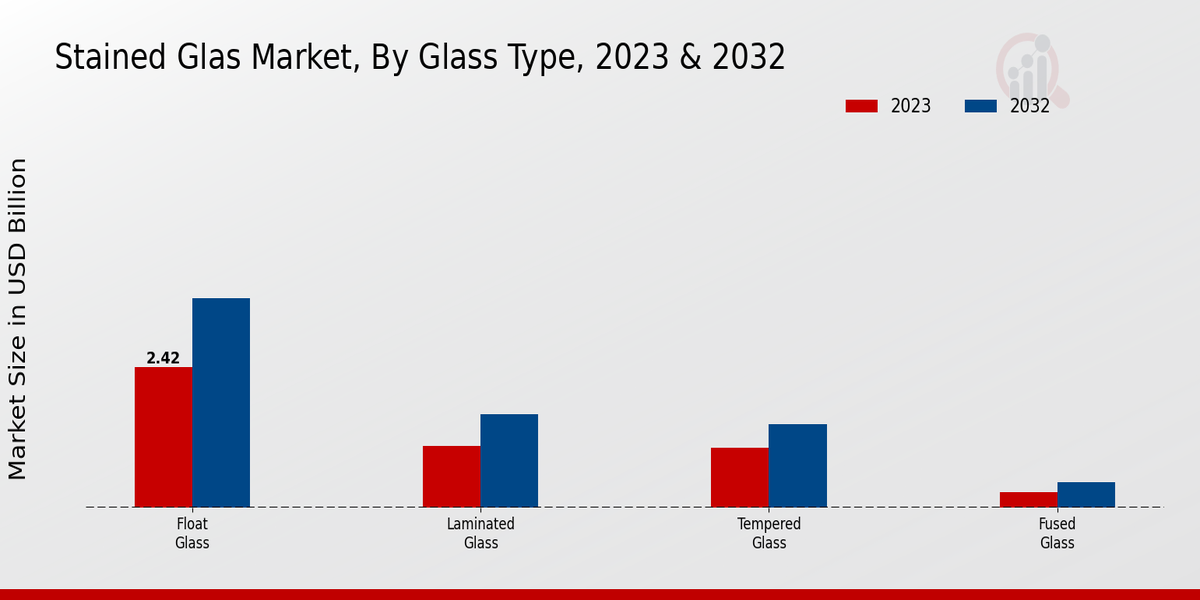 Stained Glas Market, By Glass Type, 2023 & 2032

2023
2032

Market Size in USD Billion

2.42

Float Glass

Laminated Glass

Tempered Glass

Fused Glass