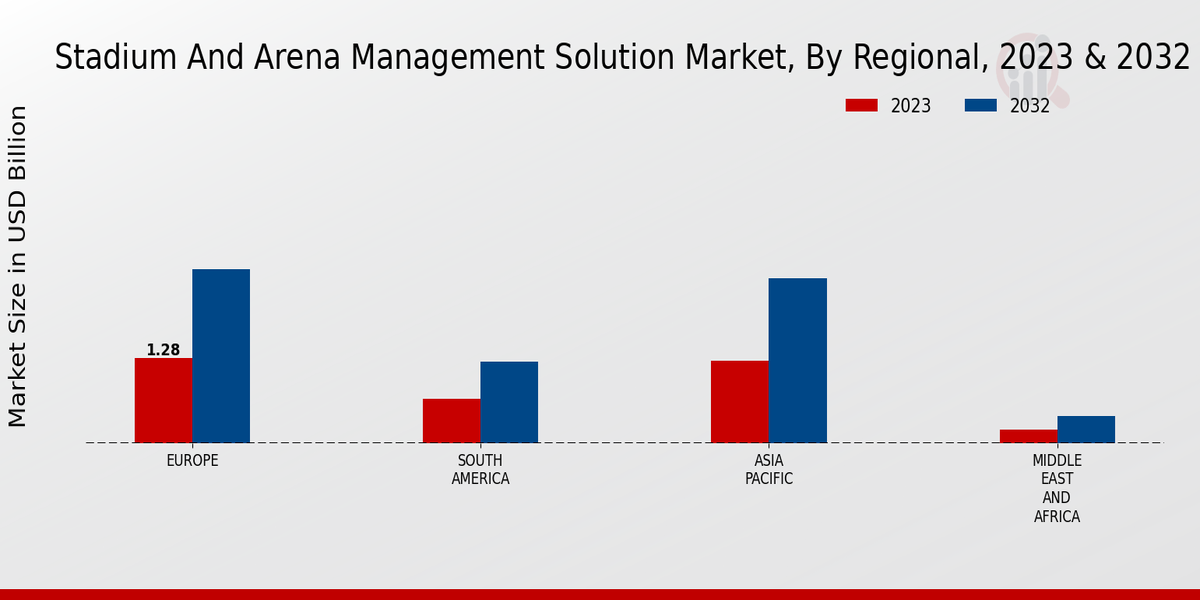 Stadium And Arena Management Solution Market, By Regional, 2023 & 2032

2023
2032

Market Size in USD Billion

1.28

EUROPE
SOUTH AMERICA
ASIA PACIFIC
MIDDLE EAST AND AFRICA