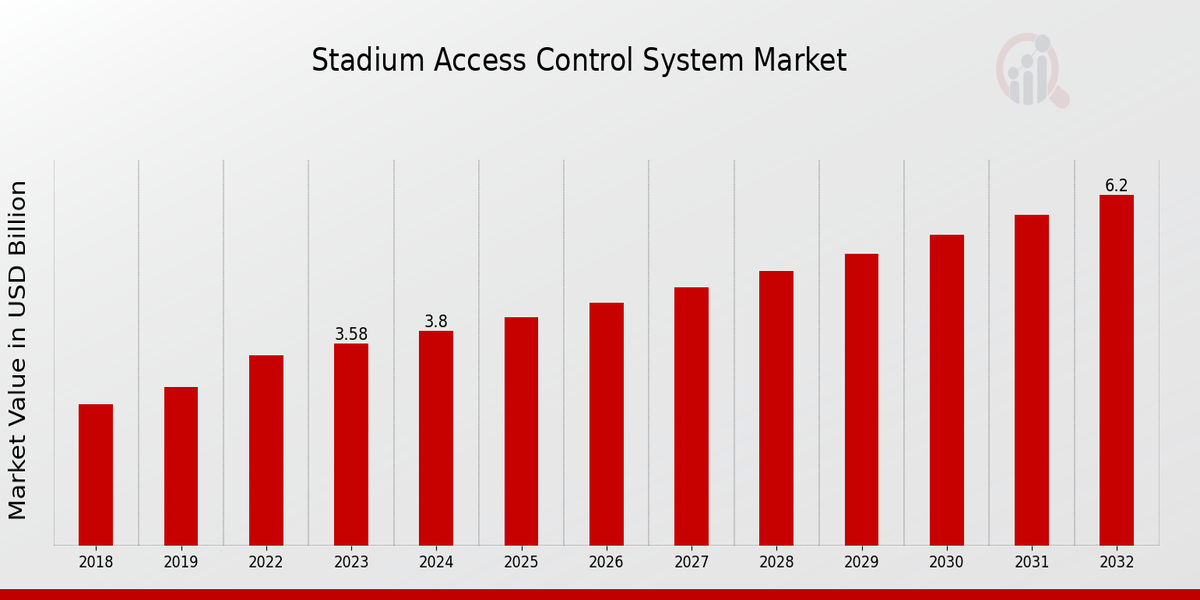 Stadium Access Control System Market

Market Value in USD Billion

3.58
3.8
6.2

2018
2019
2022
2023
2024
2025
2026
2027
2028
2029
2030
2031
2032