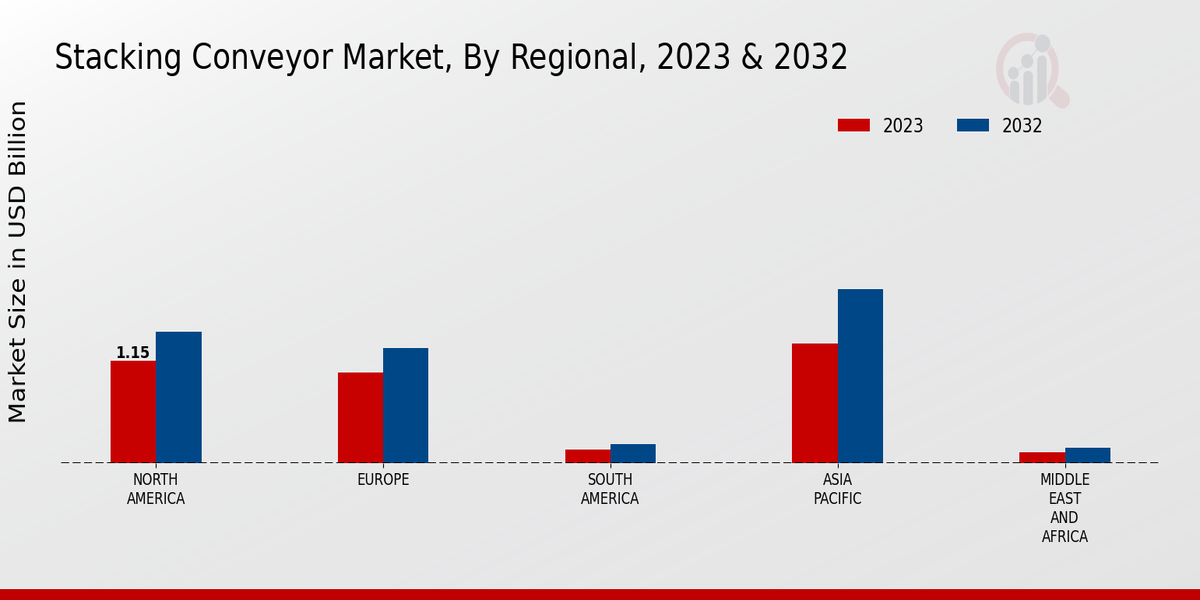 Stacking Conveyor Market, By Regional, 2023 & 2032

2023
2032

Market Size in USD Billion

1.15

NORTH AMERICA
EUROPE
SOUTH AMERICA
ASIA PACIFIC
MIDDLE EAST AND AFRICA