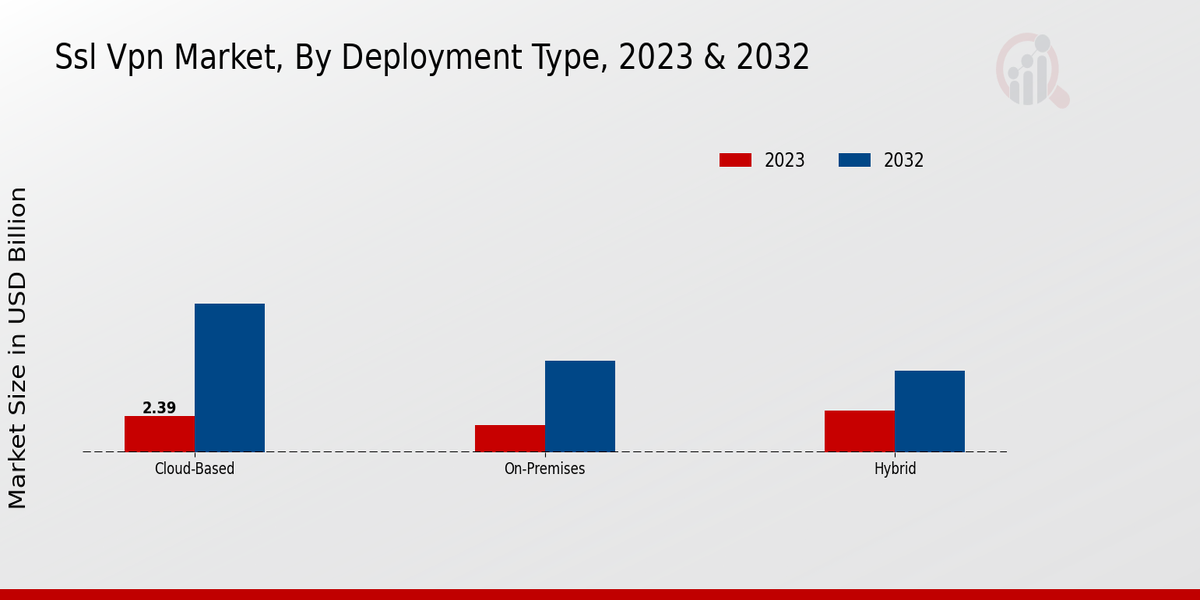 Ssl Vpn Market, By Deployment Type, 2023 & 2032

2023 2032

Market Size in USD Billion

2.39

Cloud-Based

On-Premises

Hybrid