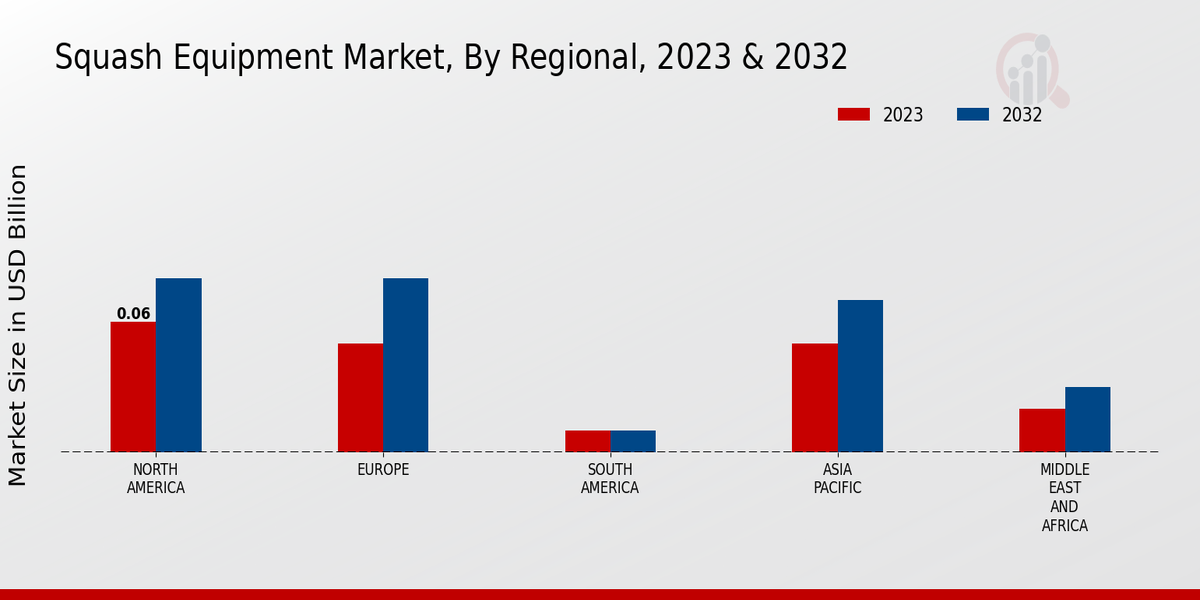 Squash Equipment Market, By Regional, 2023 & 2032

2023
2032

Market Size in USD Billion

0.06

NORTH AMERICA
EUROPE
SOUTH AMERICA
ASIA PACIFIC
MIDDLE EAST AND AFRICA