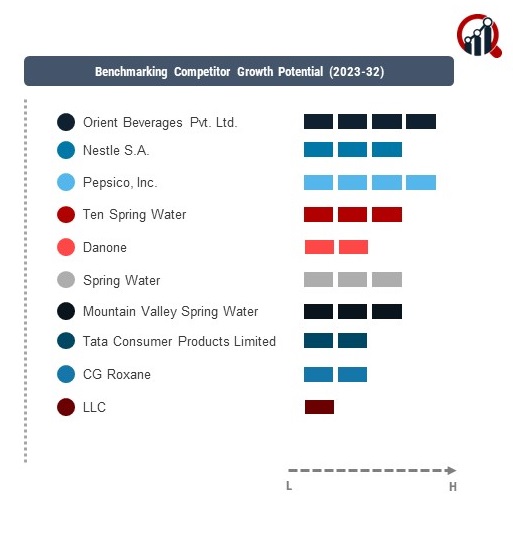 Benchmarking Competitor Growth Potential (2023-32)

Orient Beverages Pvt. Ltd.

Nestle S.A.

Pepsico, Inc.

Ten Spring Water

Danone

Spring Water

Mountain Valley Spring Water

Tata Consumer Products Limited

CG Roxane

LLC

L

H