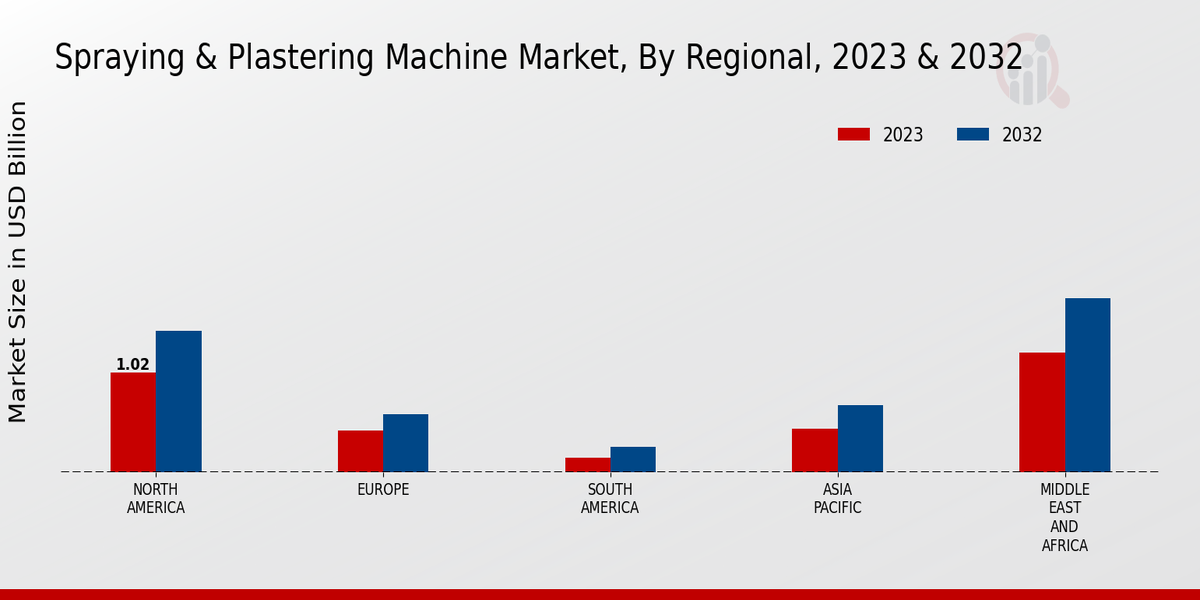 Spraying & Plastering Machine Market, By Regional, 2023 & 2032

2023
2032

Market Size in USD Billion

1.02

NORTH AMERICA
EUROPE
SOUTH AMERICA
ASIA PACIFIC
MIDDLE EAST AND AFRICA