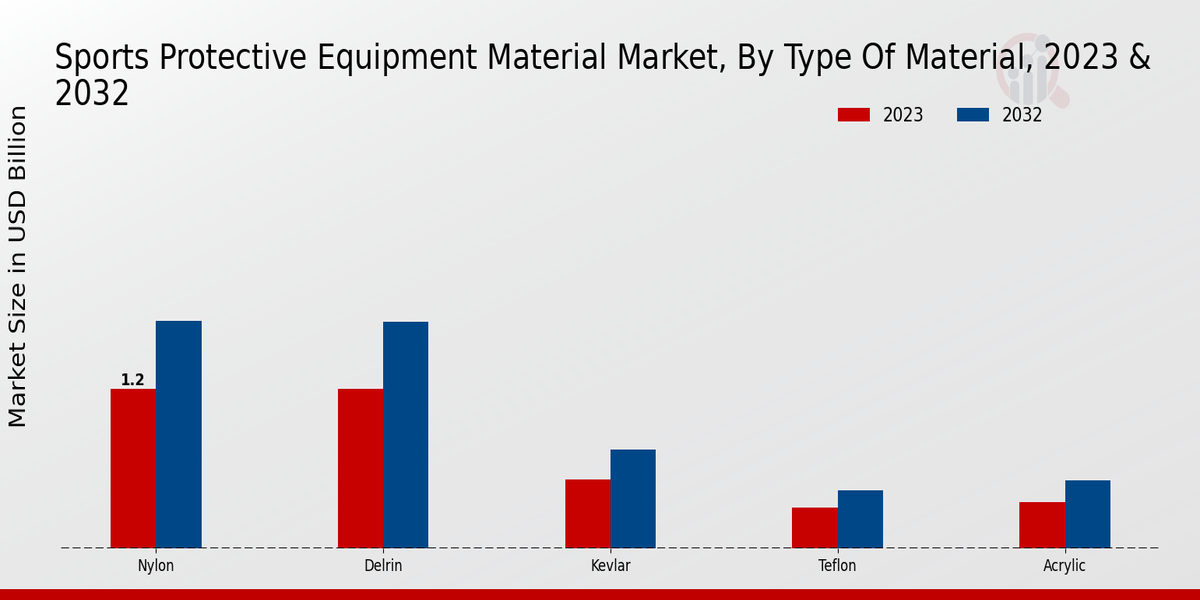 Sports Protective Equipment Material Market, By Type Of Material, 2023 & 2032

2023
2032

Market Size in USD Billion

1.2

Nylon
Delrin
Kevlar
Teflon
Acrylic