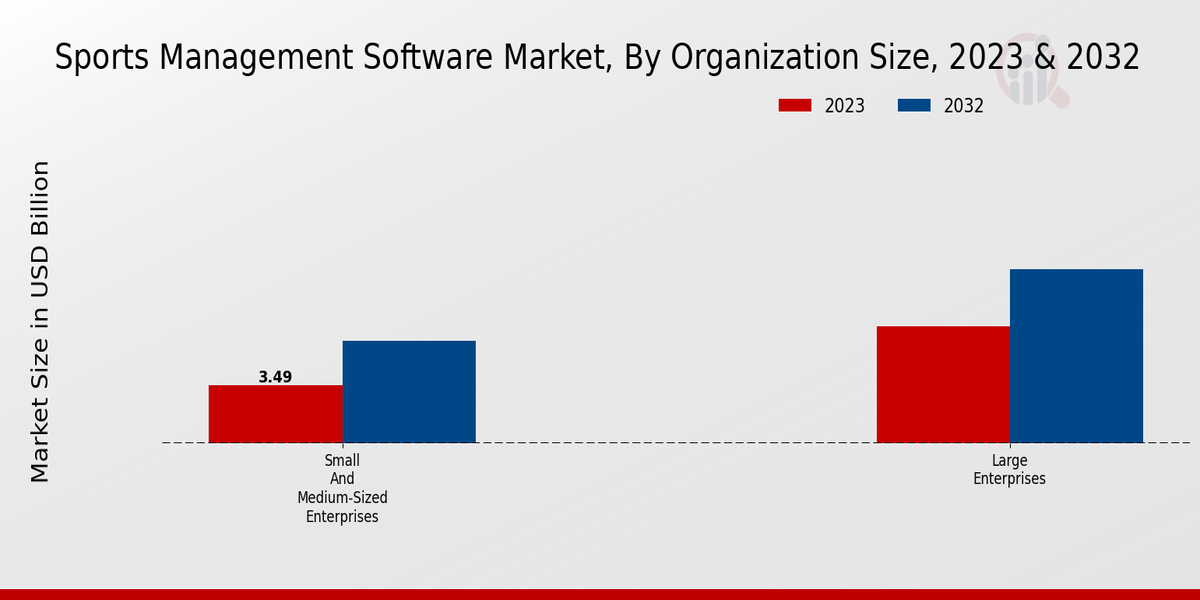 Sports Management Software Market, By Organization Size, 2023 & 2032

2023 2032

Market Size in USD Billion

3.49

Small And Medium-Sized Enterprises

Large Enterprises