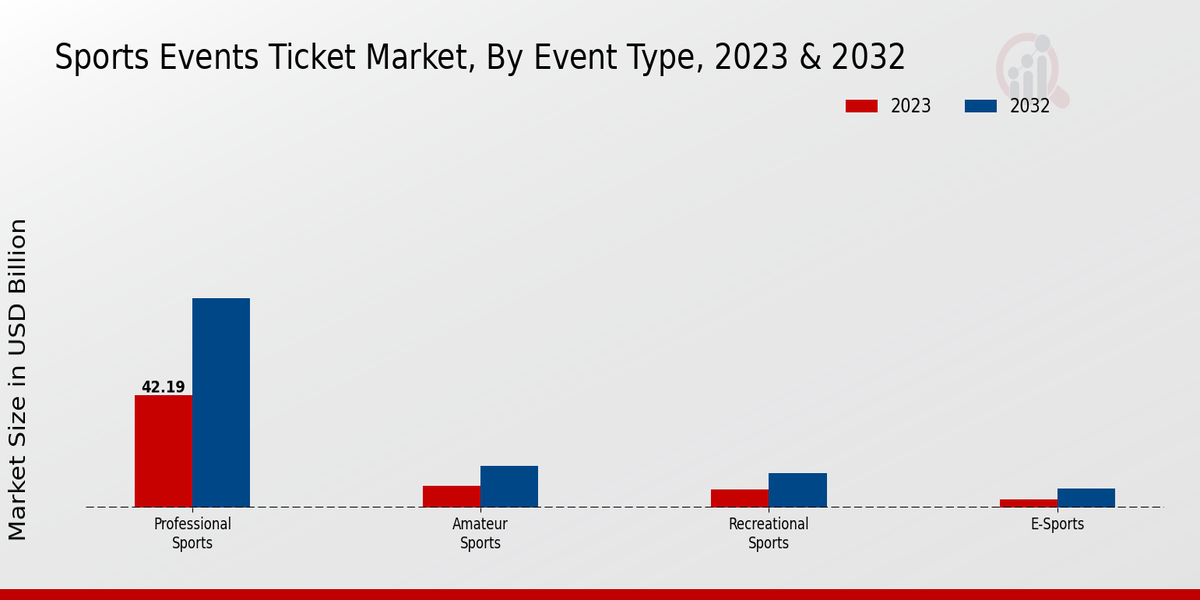 Sports Events Ticket Market, By Event Type, 2023 & 2032

2023
2032

Market Size in USD Billion

42.19

Professional Sports
Amateur Sports
Recreational Sports
E-Sports