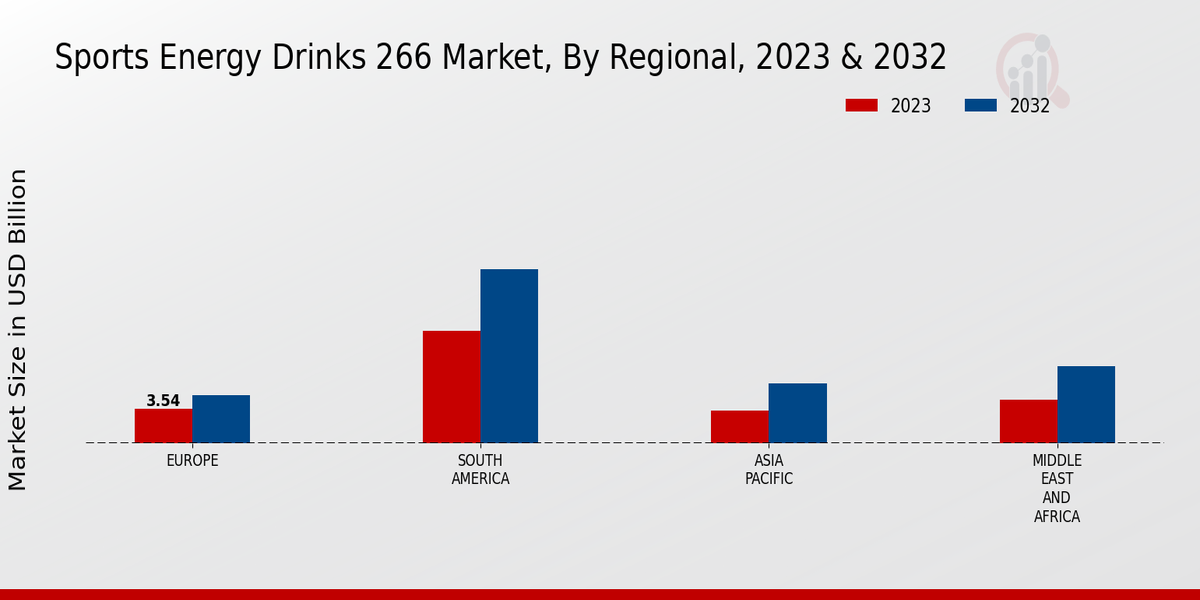 Sports Energy Drinks 266 Market, By Regional, 2023 & 2032

2023
2032

Market Size in USD Billion

3.54

EUROPE
SOUTH AMERICA
ASIA PACIFIC
MIDDLE EAST AND AFRICA