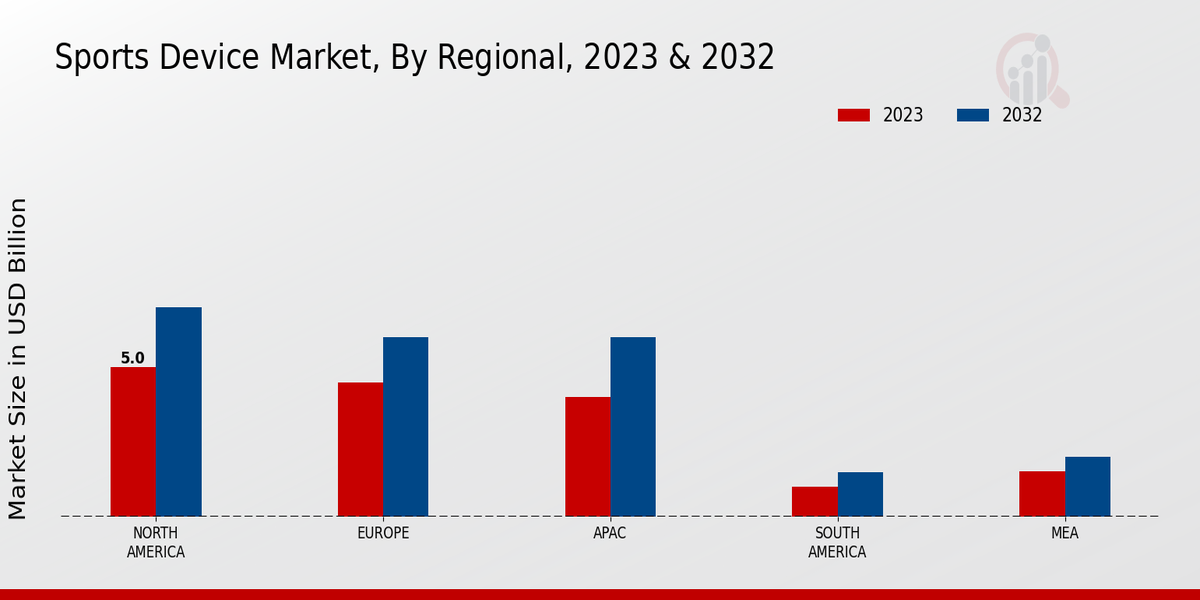 Sports Device Market, By Regional, 2023 & 2032

2023
2032

Market Size in USD Billion

5.0

NORTH AMERICA
EUROPE
APAC
SOUTH AMERICA
MEA