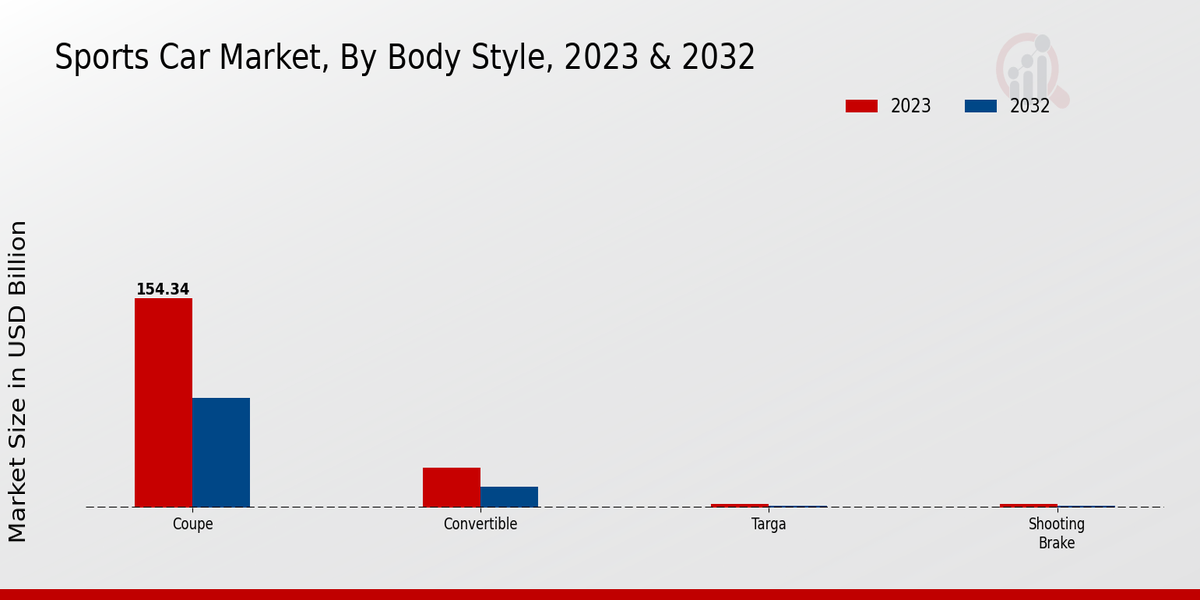 Sports Car Market, By Body Style, 2023 & 2032

2023 2032

Market Size in USD Billion

154.34

Coupe

Convertible

Targa

Shooting Brake