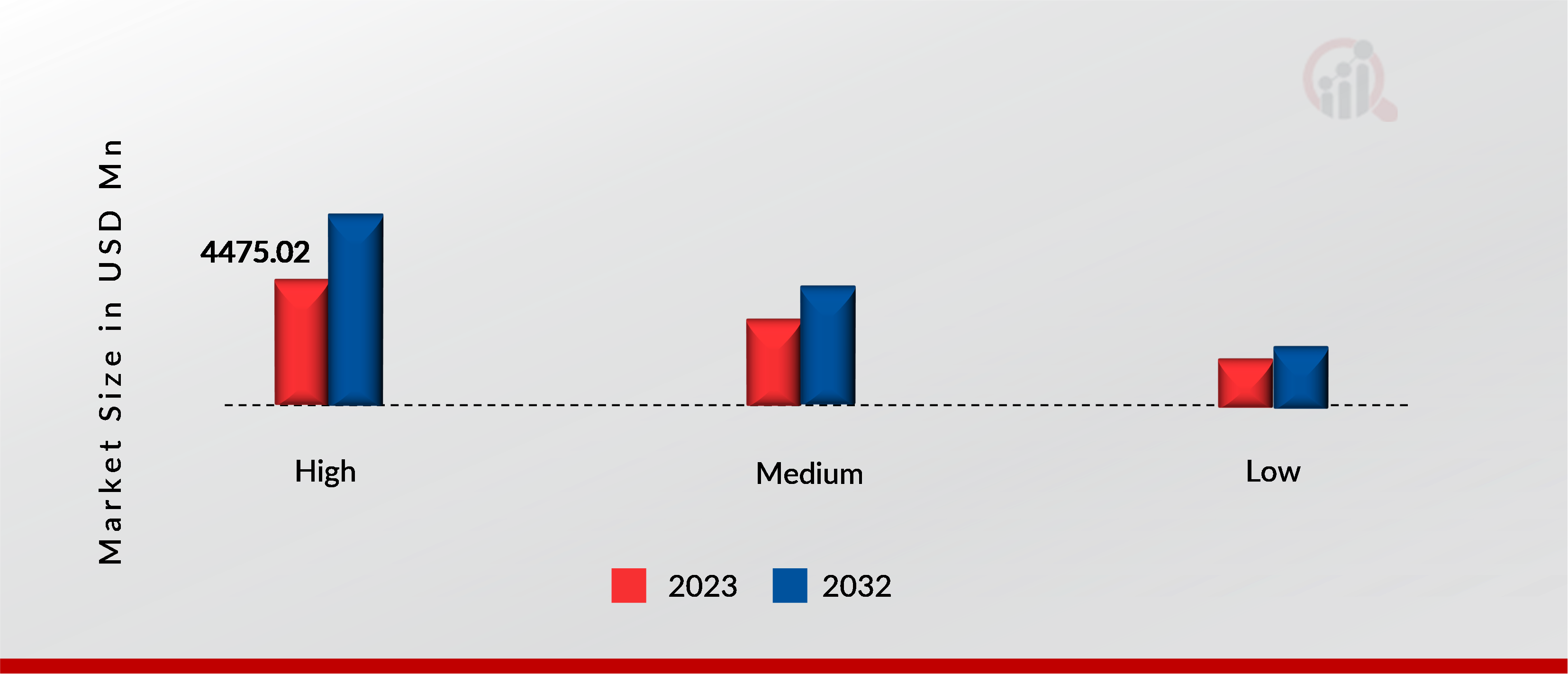 Market Size in USD Mn

4475.02

High

Medium

Low

2023 2032