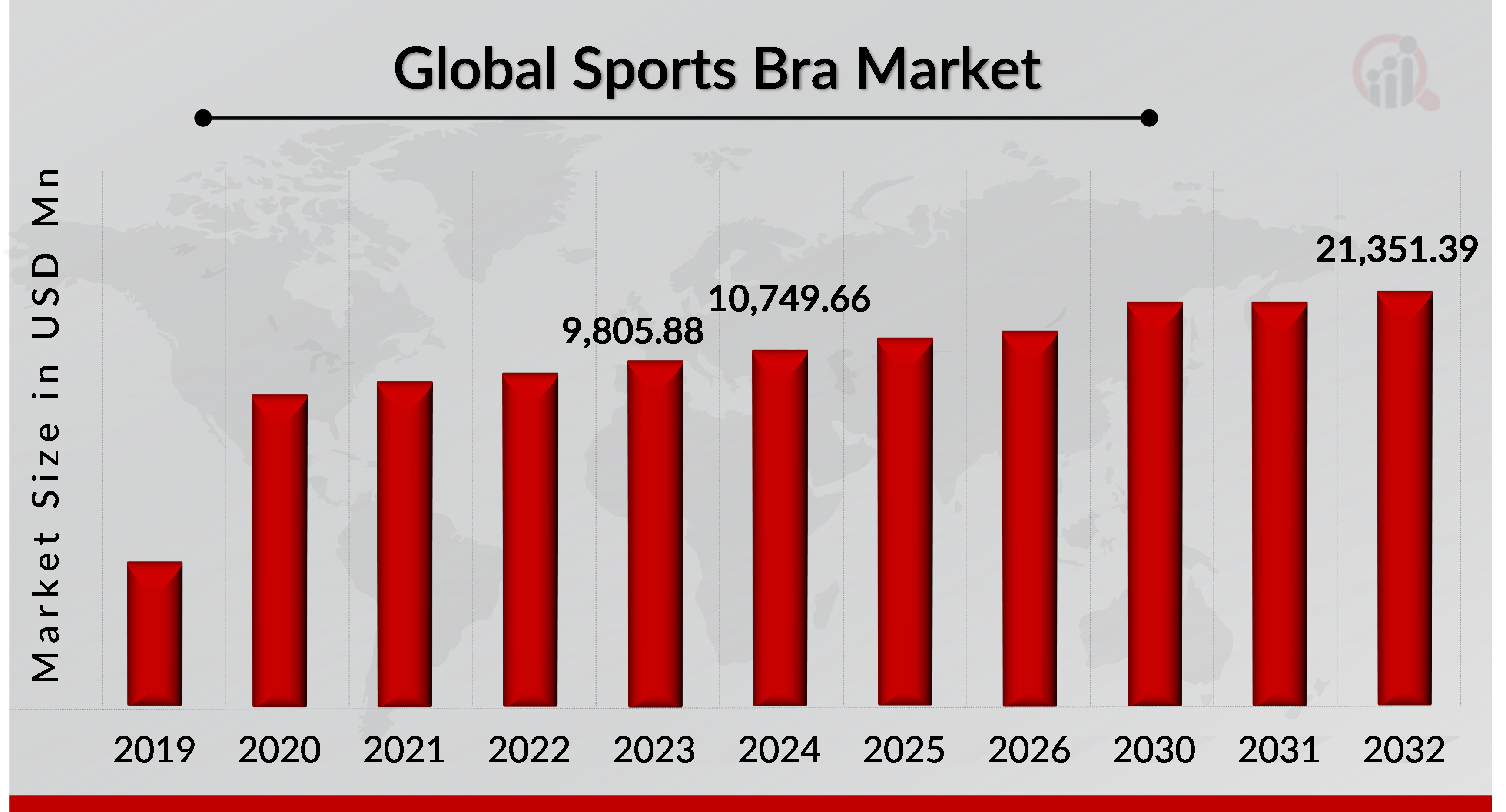 Global Sports Bra Market

Market Size in USD Mn

9,805.88
10,749.66
21,351.39

2019
2020
2021
2022
2023
2024
2025
2026
2030
2031
2032