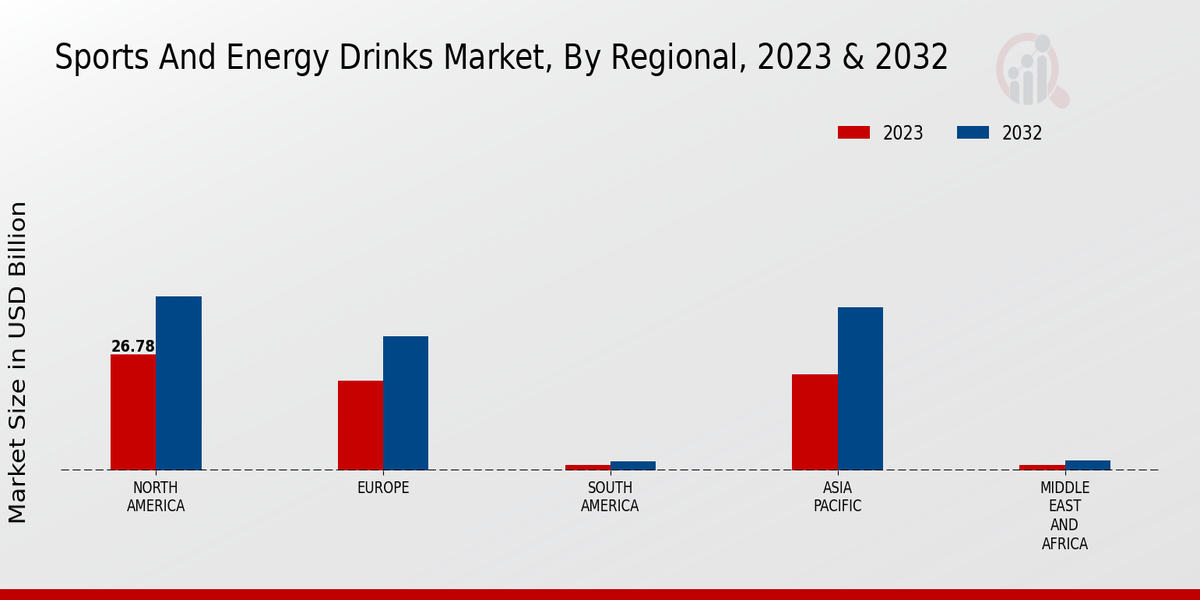 Sports And Energy Drinks Market, By Regional, 2023 & 2032

2023 2032

Market Size in USD Billion

26.78

NORTH AMERICA

EUROPE

SOUTH AMERICA

ASIA PACIFIC

MIDDLE EAST AND AFRICA