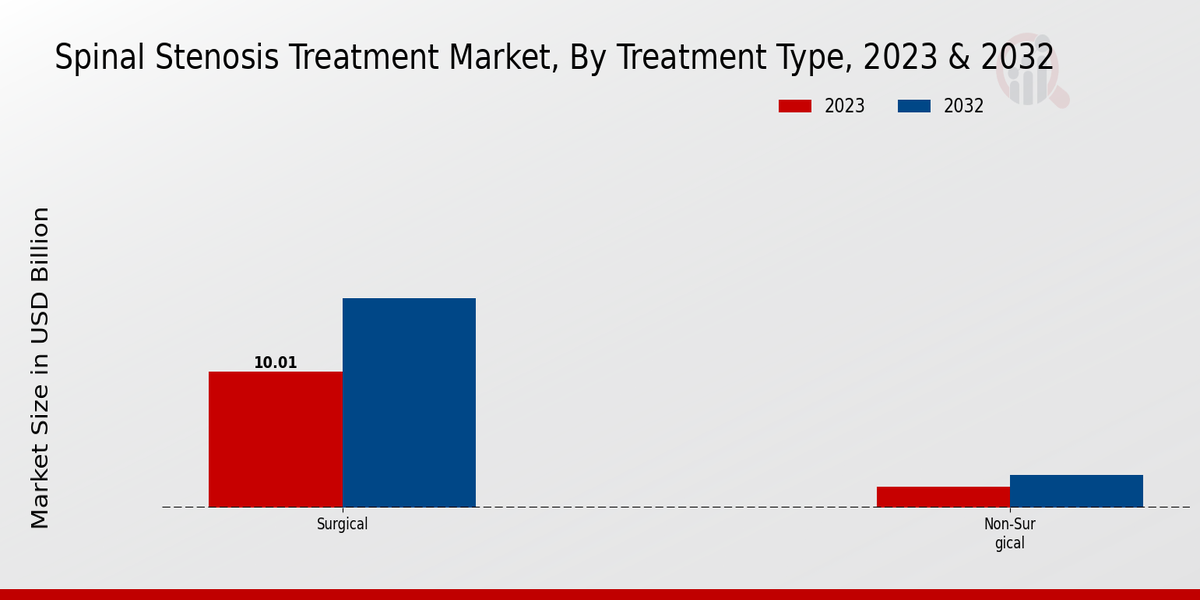 Spinal Stenosis Treatment Market, By Treatment Type, 2023 & 2032

2023
2032

Market Size in USD Billion

10.01

Surgical

Non-Sur
gical