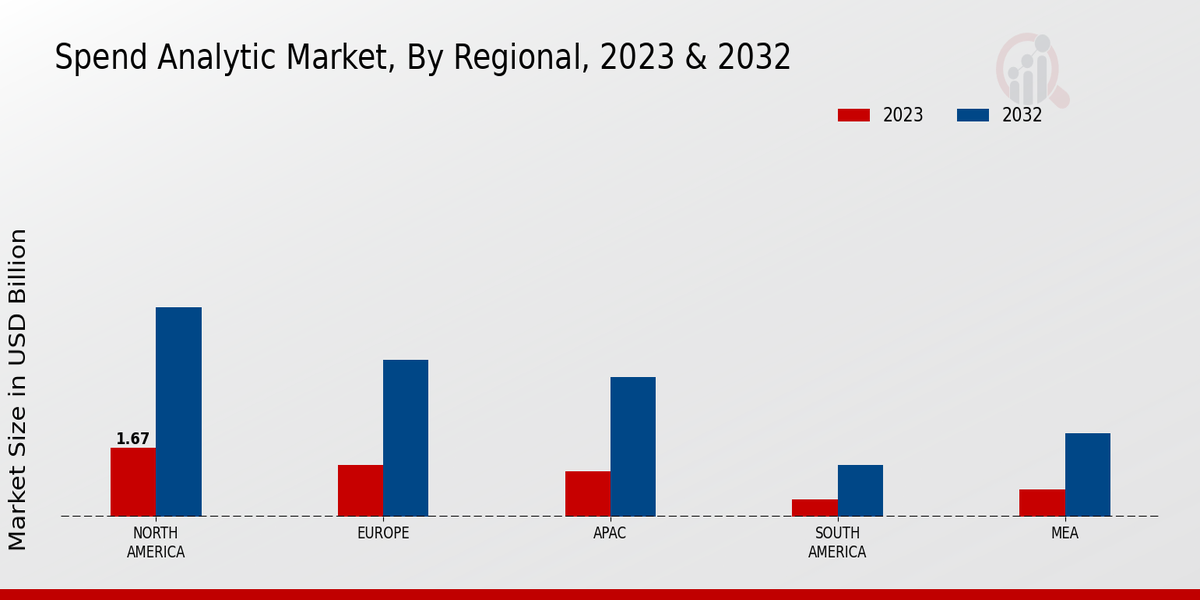 Spend Analytic Market, By Regional, 2023 & 2032

2023
2032

Market Size in USD Billion

1.67

NORTH AMERICA
EUROPE
APAC
SOUTH AMERICA
MEA