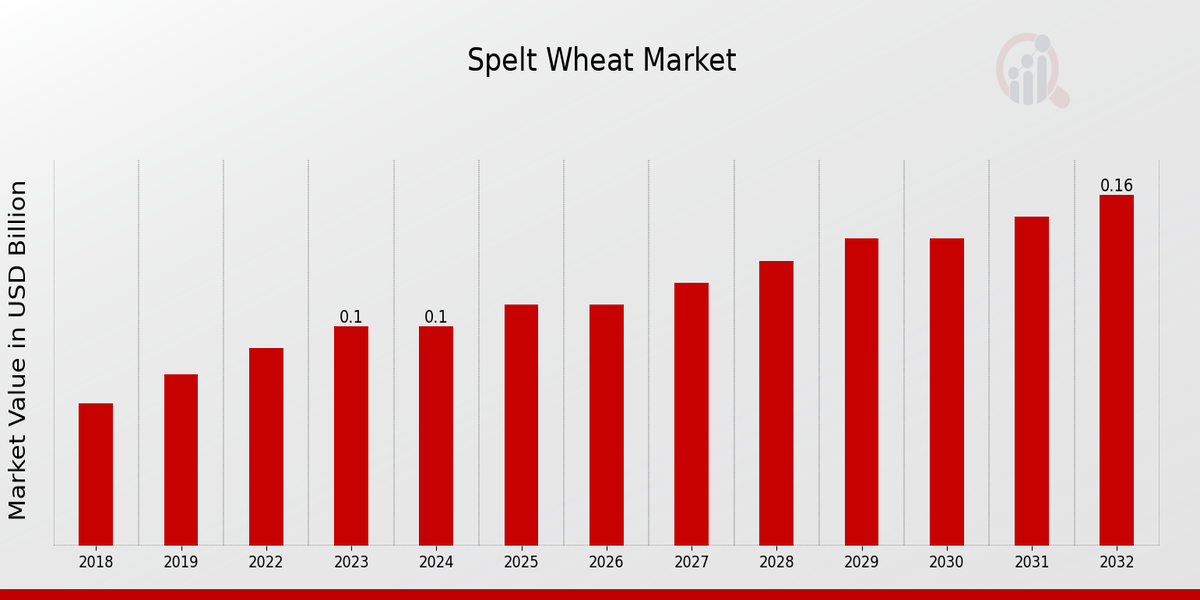 Spelt Wheat Market

Market Value in USD Billion

0.1
0.1
0.16

2018
2019
2022
2023
2024
2025
2026
2027
2028
2029
2030
2031
2032