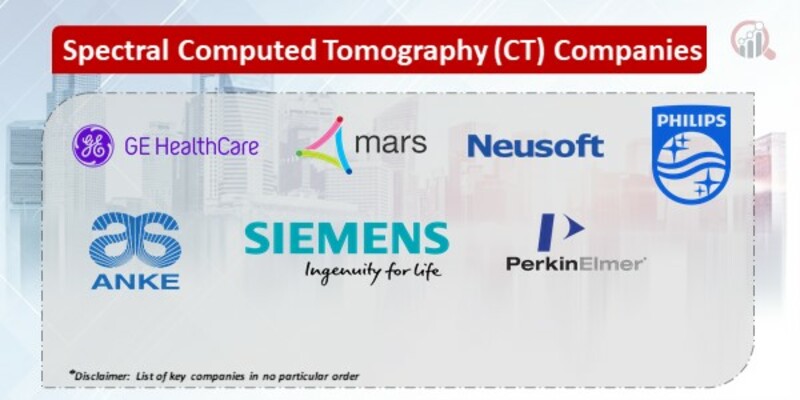 Spectral Computed Tomography (CT) Companies

GE HealthCare

mars

Neusoft

PHILIPS

ANKE

SIEMENS
Ingenuity for life

PerkinElmer

*Disclaimer: List of key companies in no particular order