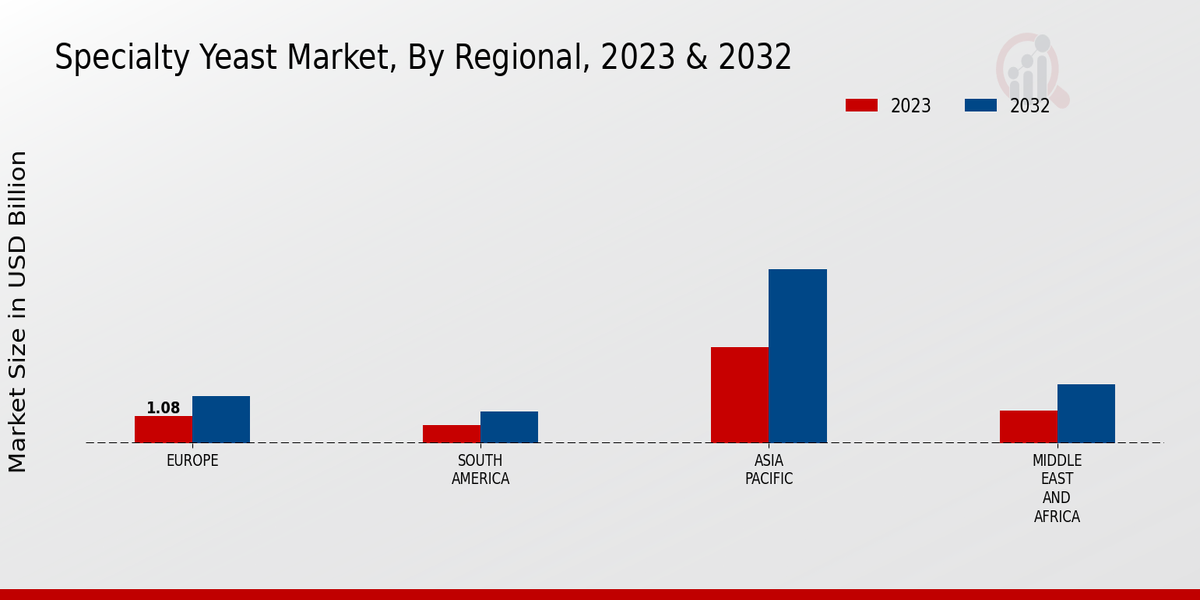 Specialty Yeast Market, By Regional, 2023 & 2032

2023 2032

Market Size in USD Billion

1.08

EUROPE

SOUTH AMERICA

ASIA PACIFIC

MIDDLE EAST AND AFRICA