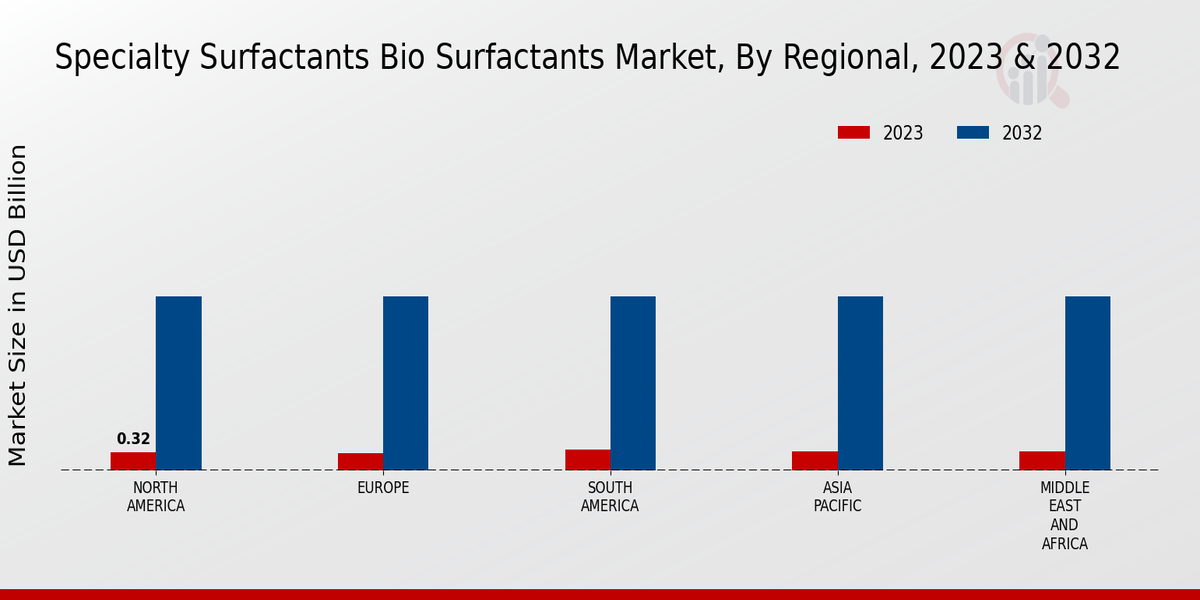 Specialty Surfactants Bio Surfactants Market, By Regional, 2023 & 2032

2023
2032

Market Size in USD Billion

0.32

NORTH AMERICA
EUROPE
SOUTH AMERICA
ASIA PACIFIC
MIDDLE EAST AND AFRICA