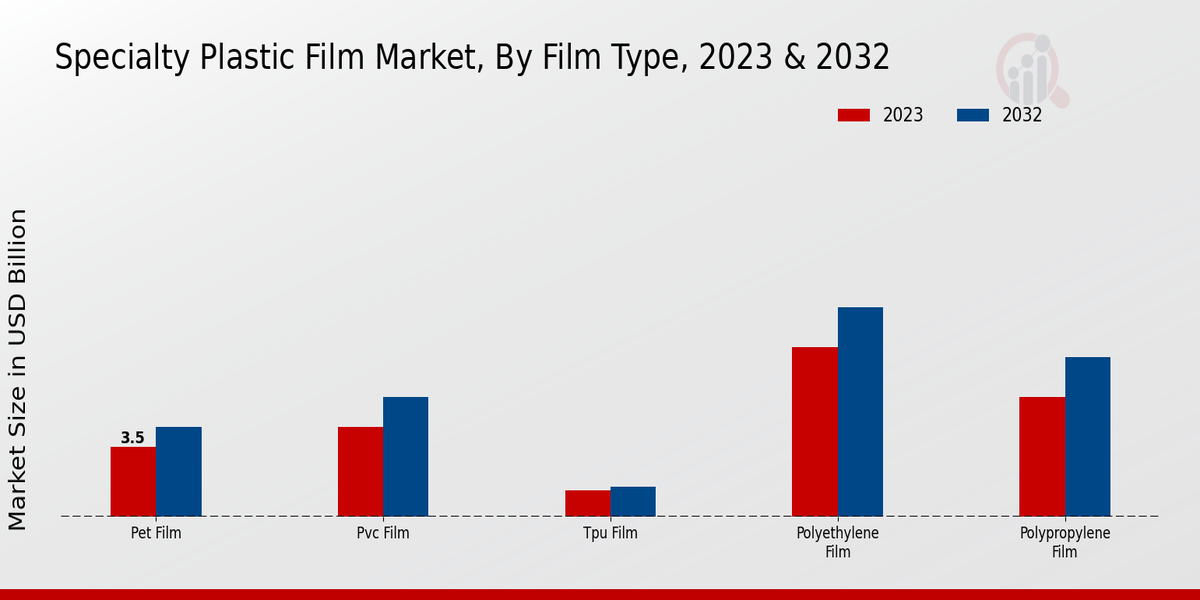 Specialty Plastic Film Market, By Film Type, 2023 & 2032

2023
2032

Market Size in USD Billion

3.5

Pet Film
Pvc Film
Tpu Film
Polyethylene Film
Polypropylene Film