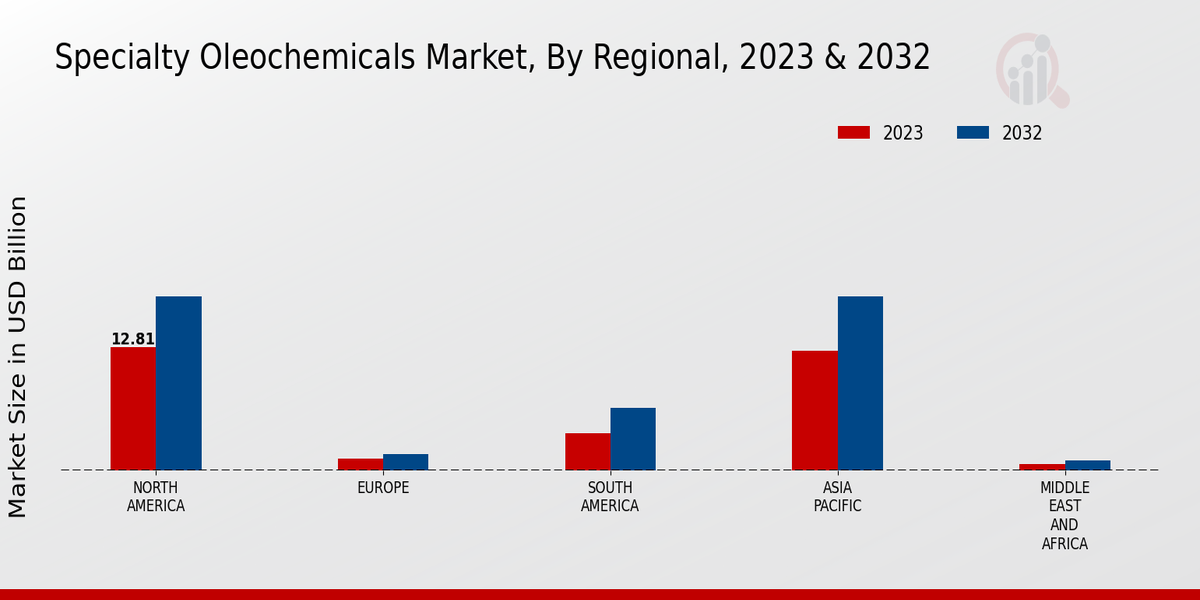 Specialty Oleochemicals Market, By Regional, 2023 & 2032

2023
2032

Market Size in USD Billion

12.81

NORTH AMERICA
EUROPE
SOUTH AMERICA
ASIA PACIFIC
MIDDLE EAST AND AFRICA