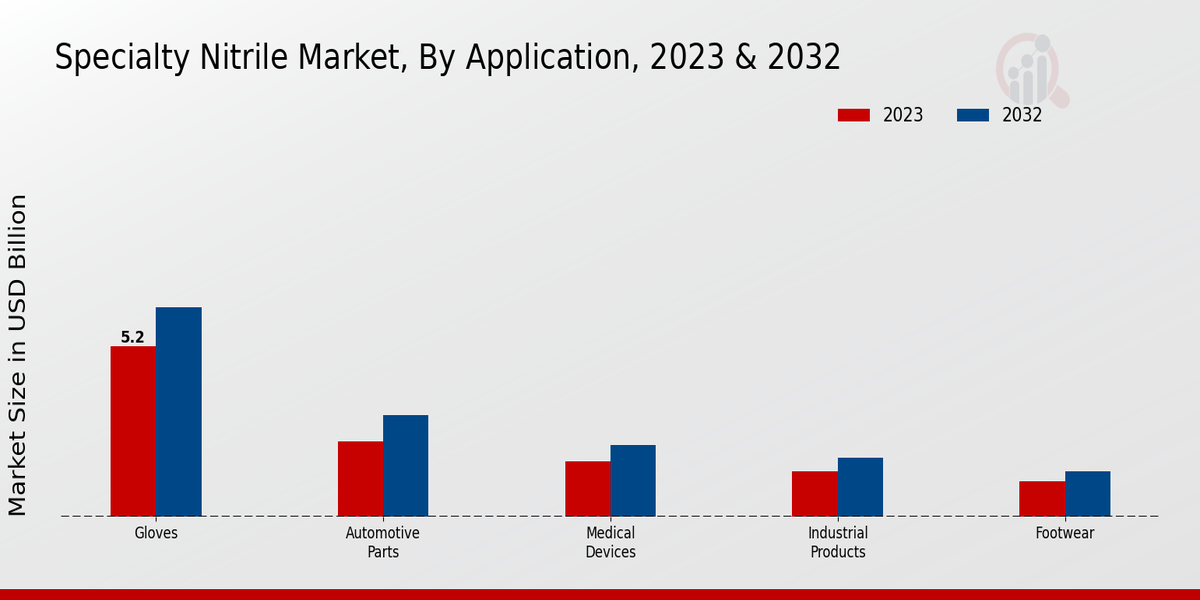 Specialty Nitrile Market, By Application, 2023 & 2032

2023
2032

Market Size in USD Billion

5.2

Gloves
Automotive Parts
Medical Devices
Industrial Products
Footwear