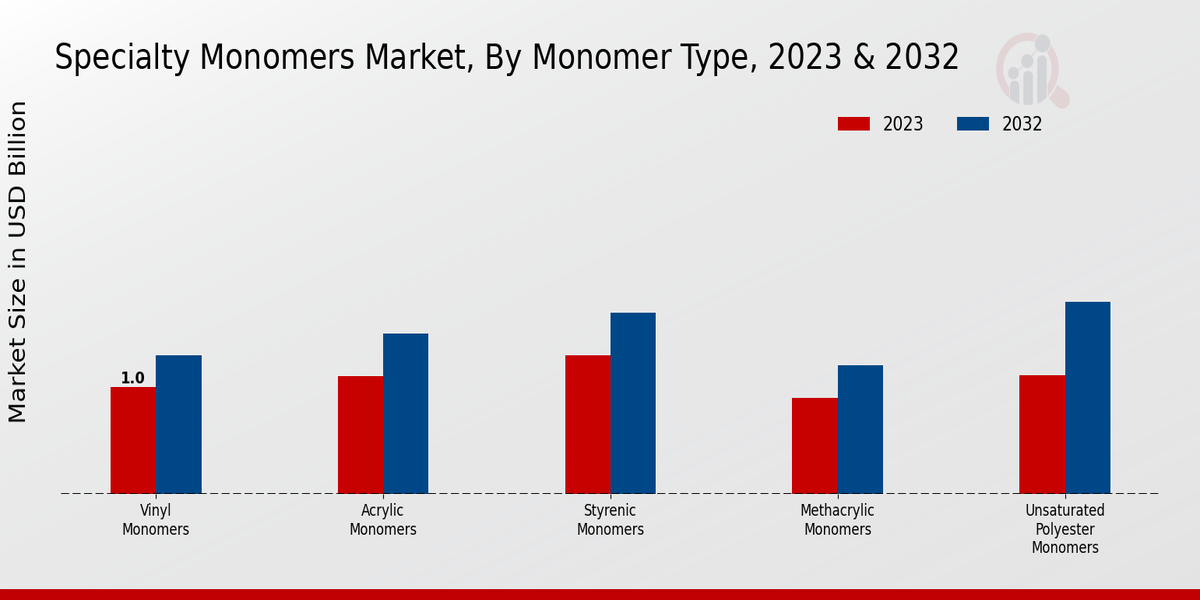 Specialty Monomers Market, By Monomer Type, 2023 & 2032

2023
2032

Market Size in USD Billion

1.0

Vinyl Monomers

Acrylic Monomers

Styrenic Monomers

Methacrylic Monomers

Unsaturated Polyester Monomers