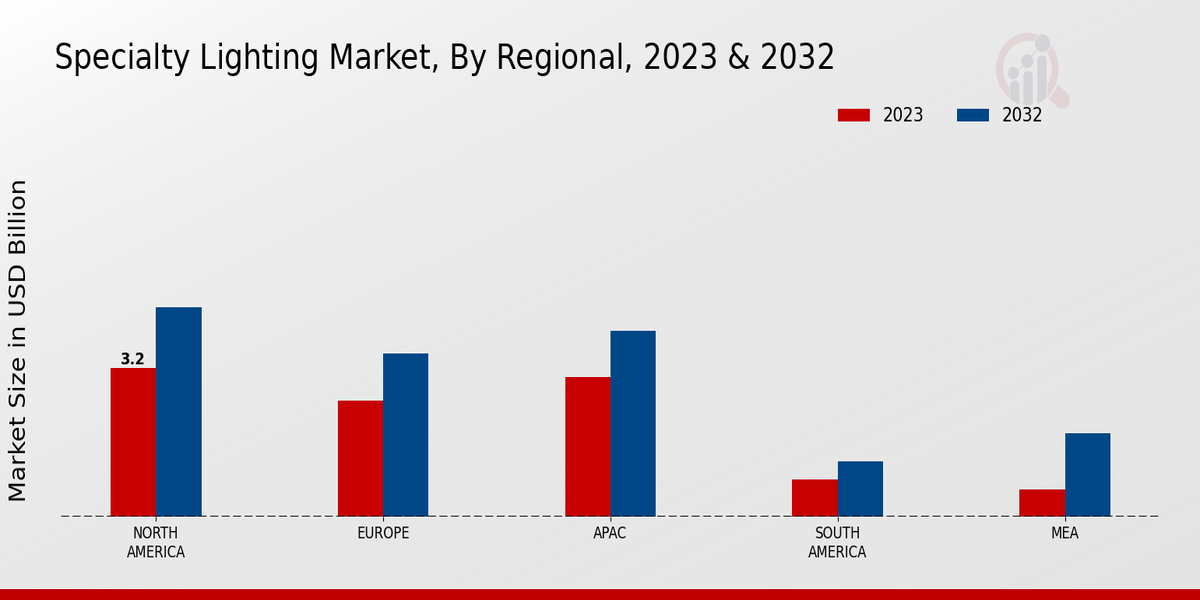 Specialty Lighting Market, By Regional, 2023 & 2032

2023
2032

Market Size in USD Billion

3.2

NORTH AMERICA
EUROPE
APAC
SOUTH AMERICA
MEA