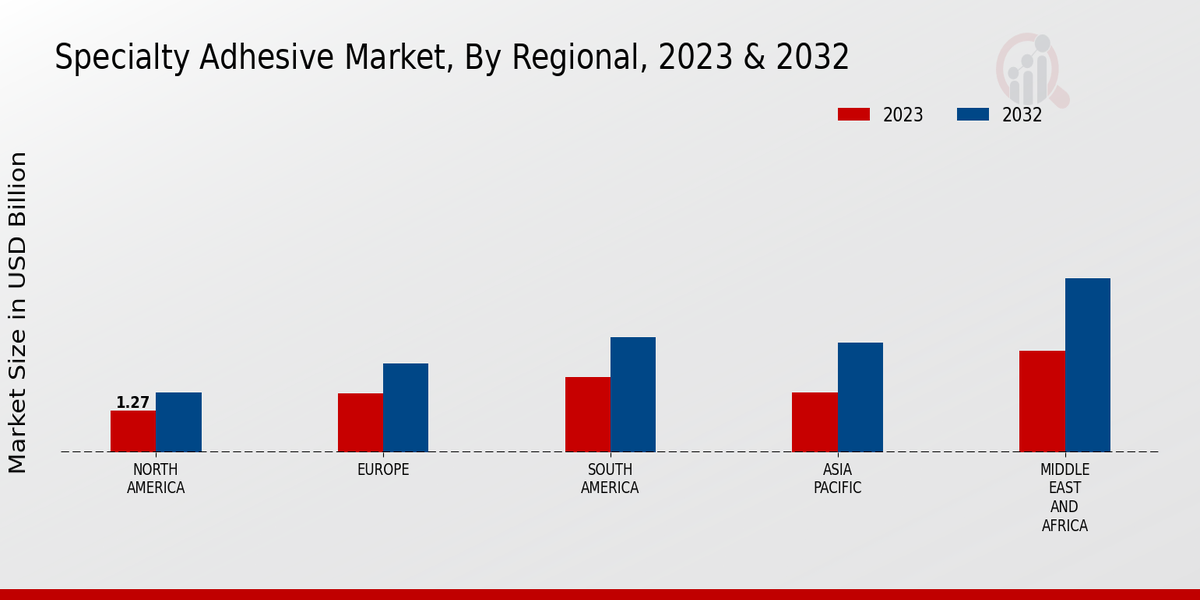 Specialty Adhesive Market, By Regional, 2023 & 2032

2023
2032

Market Size in USD Billion

1.27

NORTH AMERICA

EUROPE

SOUTH AMERICA

ASIA PACIFIC

MIDDLE EAST AND AFRICA