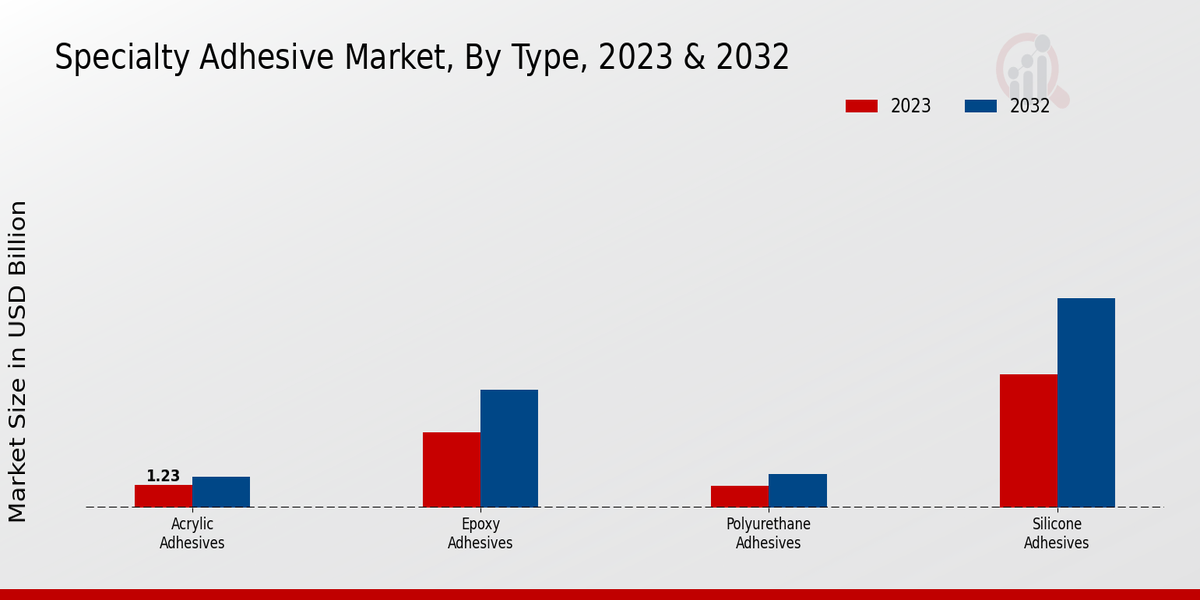 Specialty Adhesive Market, By Type, 2023 & 2032

2023 2032

Market Size in USD Billion

1.23

Acrylic Adhesives

Epoxy Adhesives

Polyurethane Adhesives

Silicone Adhesives