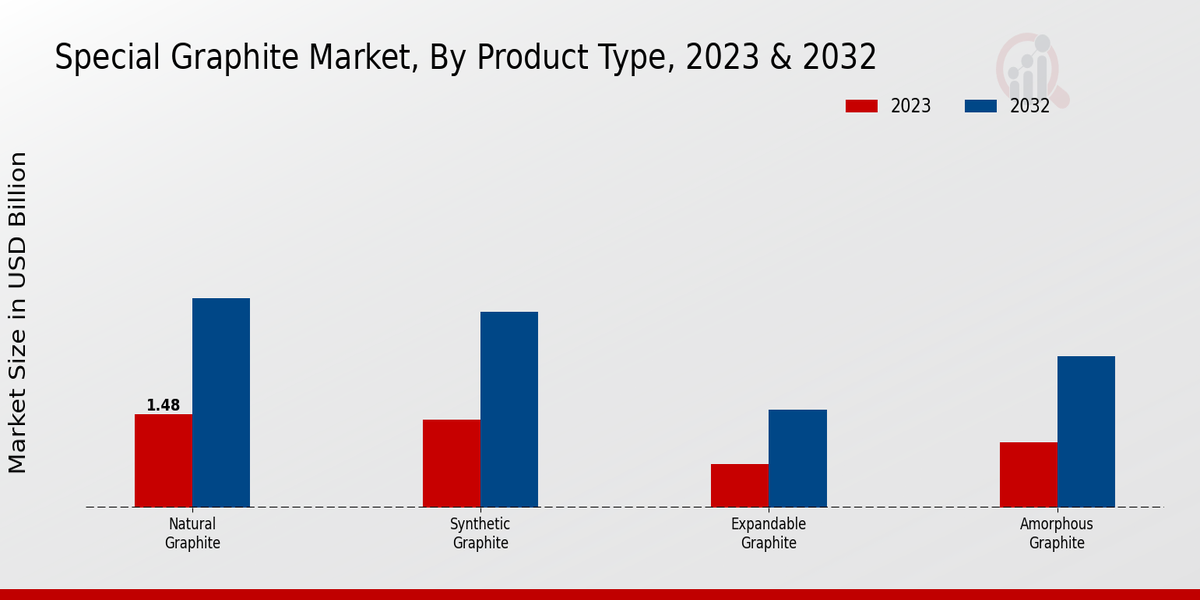 Special Graphite Market, By Product Type, 2023 & 2032

2023
2032

Market Size in USD Billion

1.48

Natural Graphite
Synthetic Graphite
Expandable Graphite
Amorphous Graphite